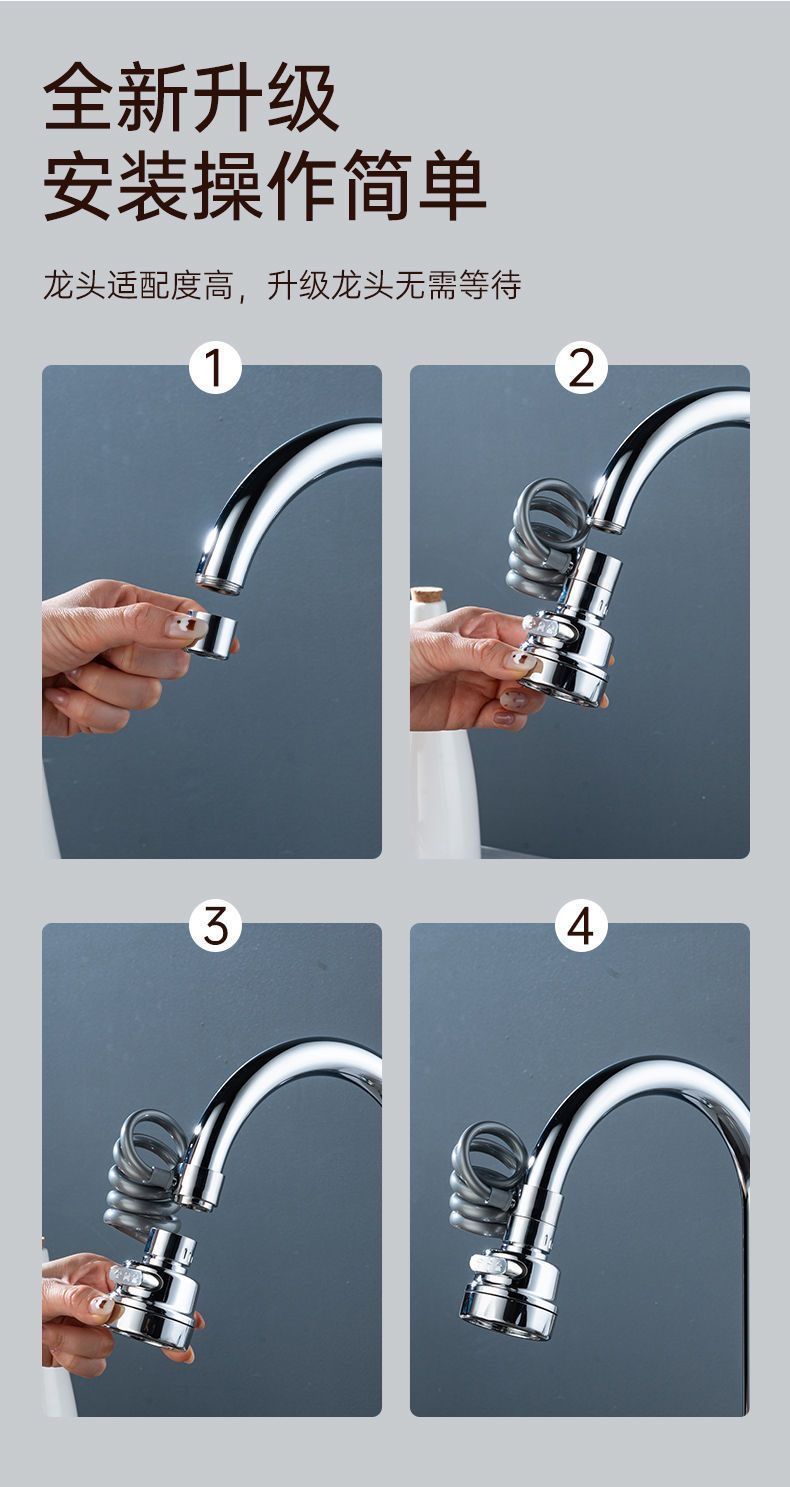 全新升级
安装操作简单

龙头适配度高，升级龙头无需等待

1

2

3

4