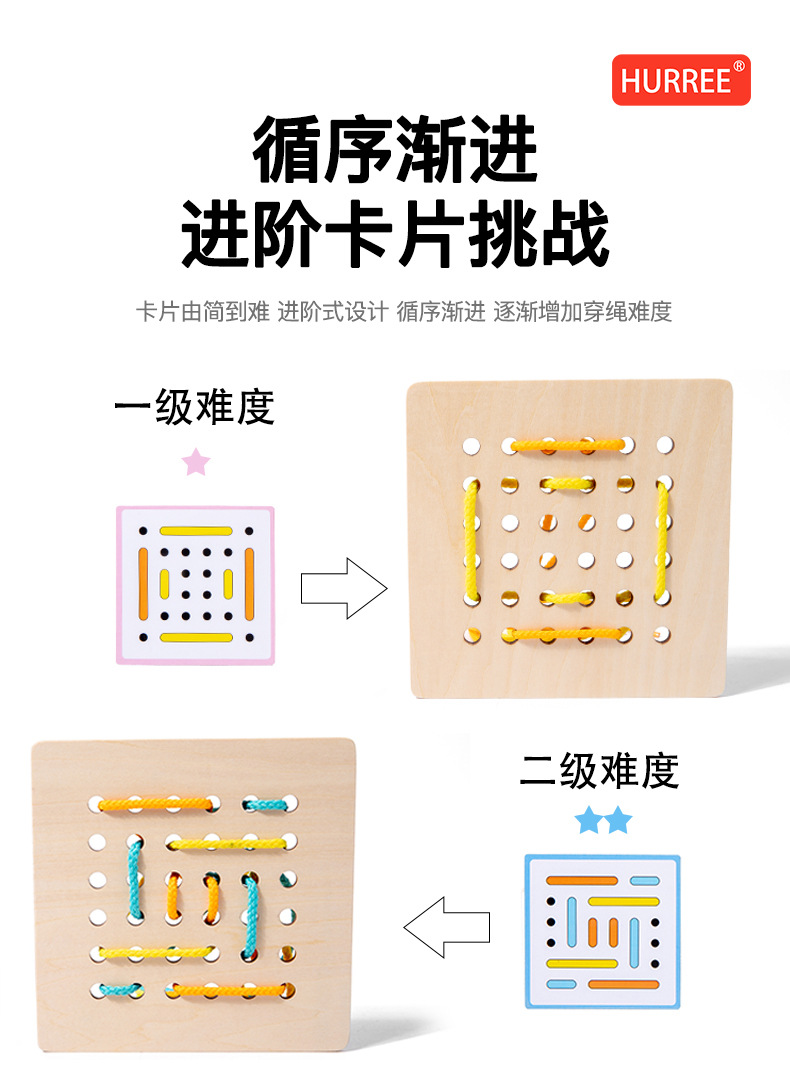 HURREE®

循序渐进
进阶卡片挑战

卡片由简到难 进阶式设计 循序渐进 逐渐增加穿绳难度

一级难度

二级难度