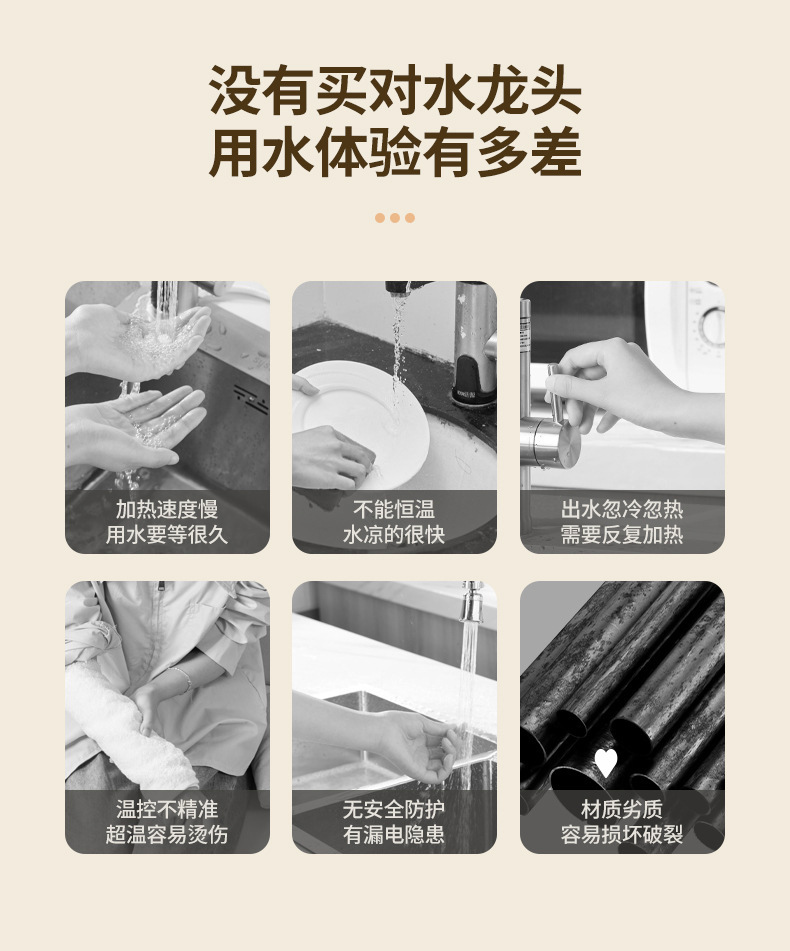 没有买对水龙头
用水体验有多差

加热速度慢
用水要等很久

不能恒温
水凉的很快

出水忽冷忽热
需要反复加热

温控不精准
超温容易烫伤

无安全防护
有漏电隐患

材质劣质
容易损坏破裂