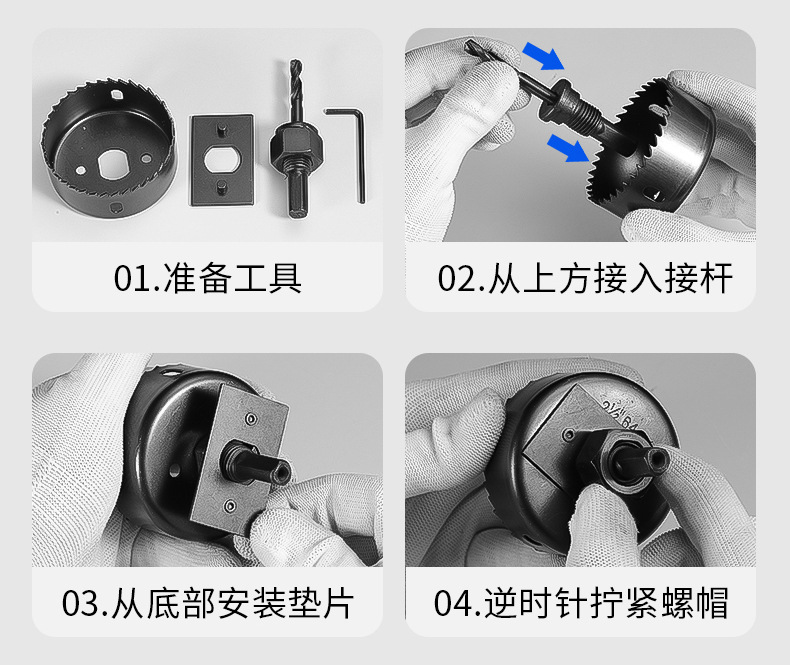 01.准备工具

02.从上方接入接杆

03.从底部安装垫片

04.逆时针拧紧螺帽