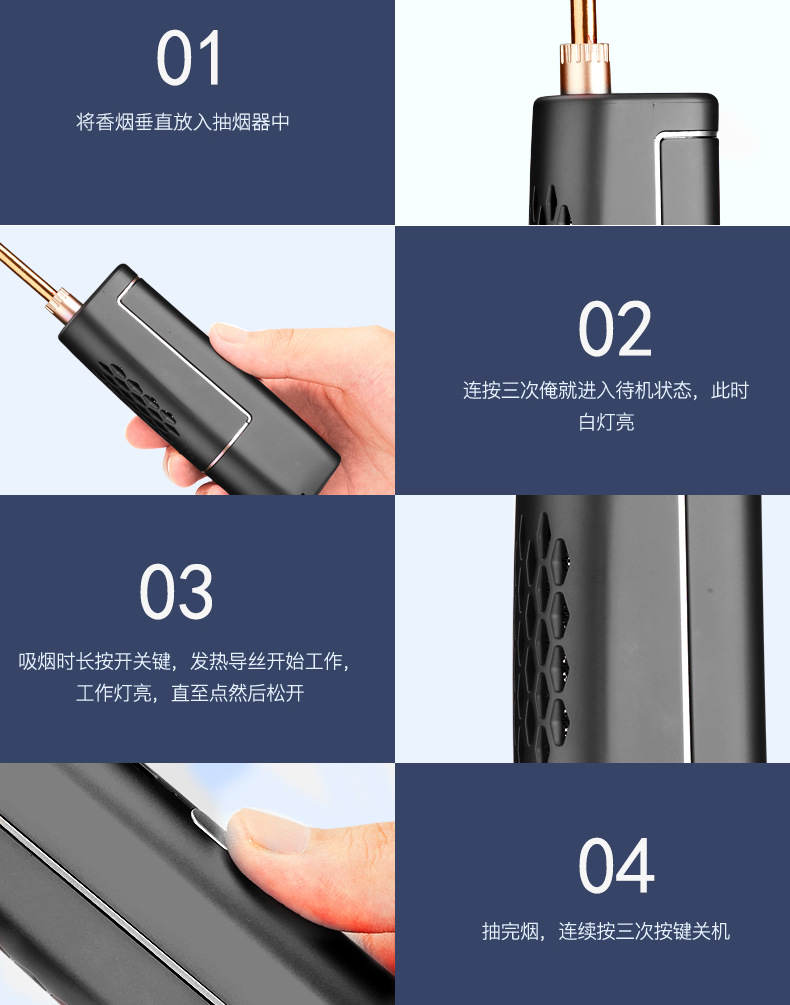 01

将香烟垂直放入抽烟器中

02

连按三次俺就进入待机状态，此时白灯亮

03

吸烟时长按开关键，发热导丝开始工作，工作灯亮，直至点然后松开

04

抽完烟，连续按三次按键关机