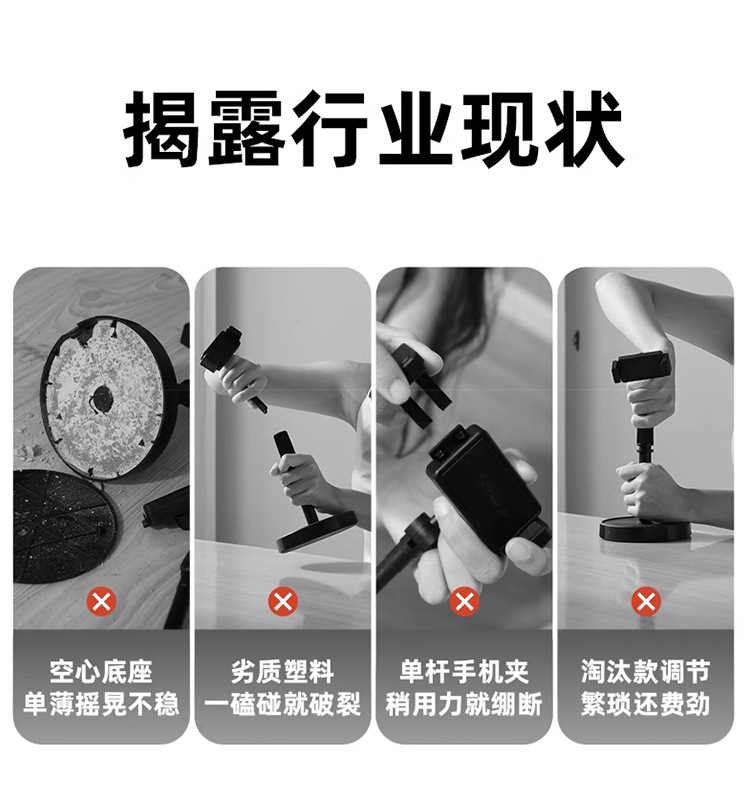 揭露行业现状

空心底座
单薄摇晃不稳

劣质塑料
一磕碰就破裂

单杆手机夹
稍用力就绷断

淘汰款调节
繁琐还费劲