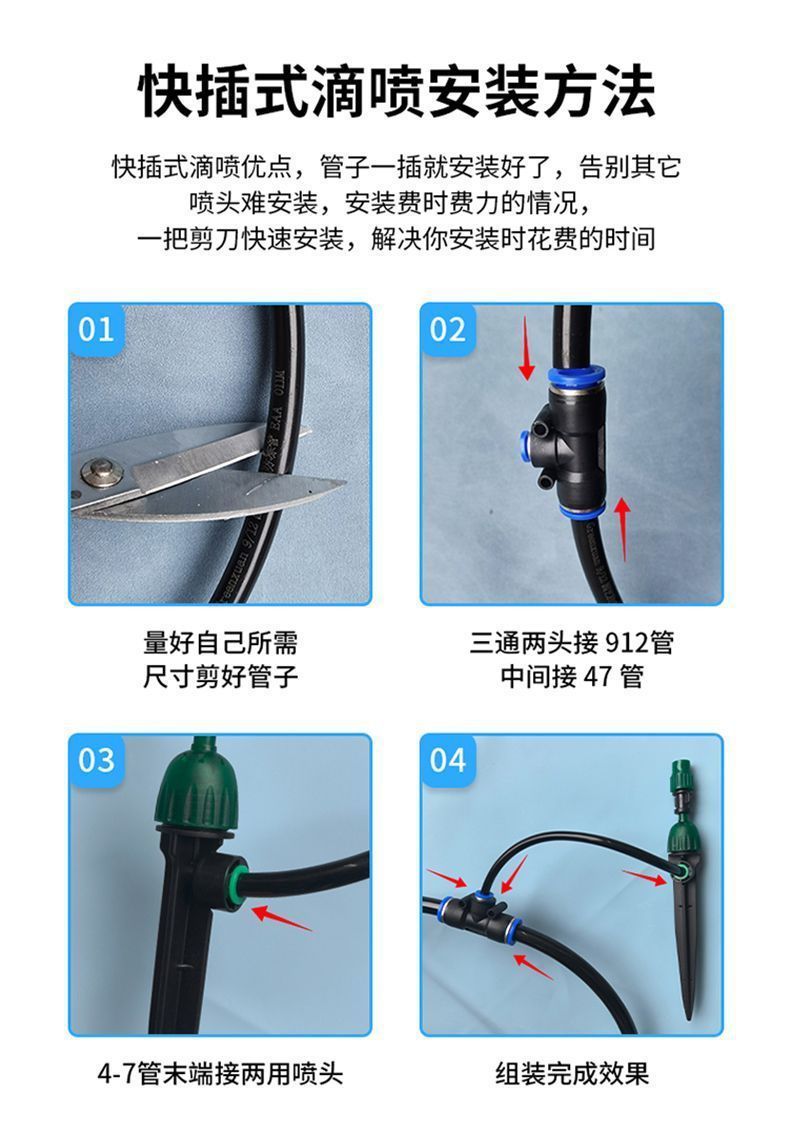 快插式滴喷安装方法

快插式滴喷优点，管子一插就安装好了，告别其它喷头难安装，安装费时费力的情况，一把剪刀快速安装，解决你安装时花费的时间

01

量好自己所需
尺寸剪好管子

02

三通两头接 912管
中间接 47 管

03

4-7管末端接两用喷头

04

组装完成效果