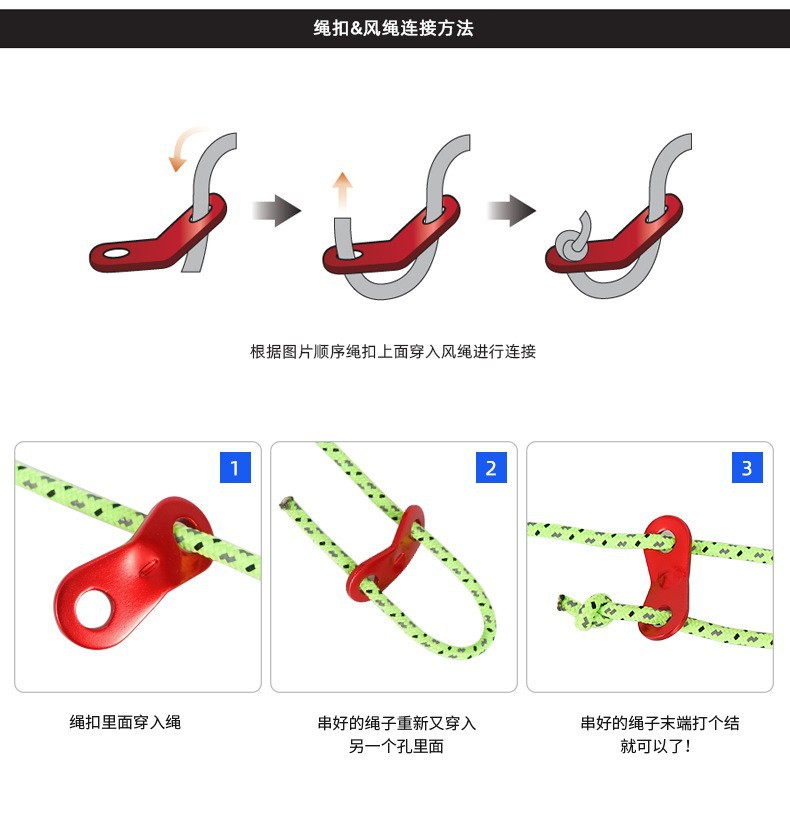 绳扣&风绳连接方法

根据图片顺序绳扣上面穿入风绳进行连接

1

2

3

绳扣里面穿入绳

串好的绳子重新又穿入另一个孔里面

串好的绳子末端打个结就可以了！