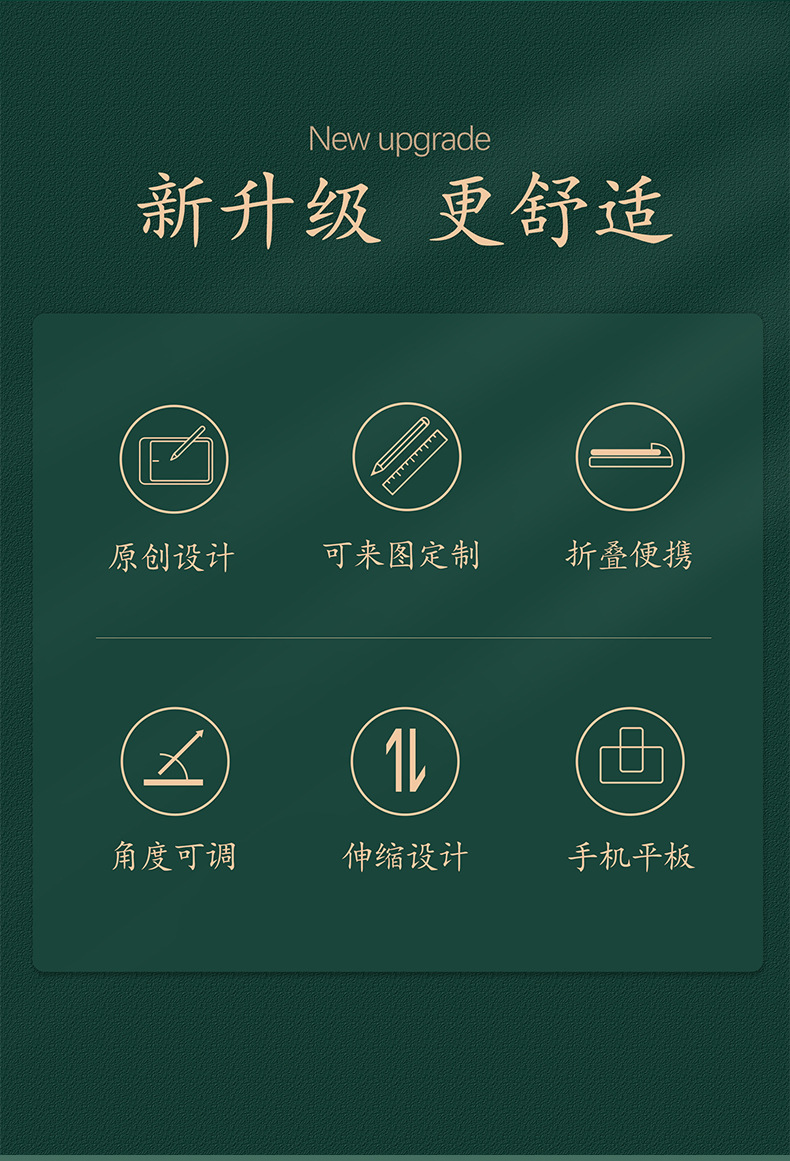 New upgrade

新升级 更舒适

原创设计

可来图定制

折叠便携

角度可调

伸缩设计

手机平板