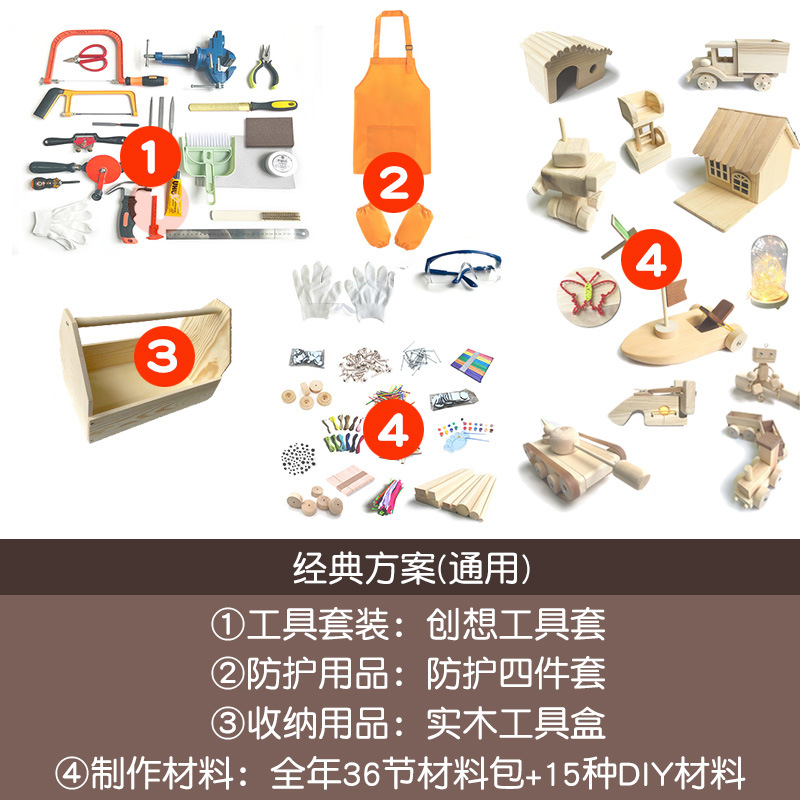 1

2

3

4

4

经典方案(通用)

①工具套装：创想工具套

②防护用品：防护四件套

③收纳用品：实木工具盒

④制作材料：全年36节材料包+15种DIY材料