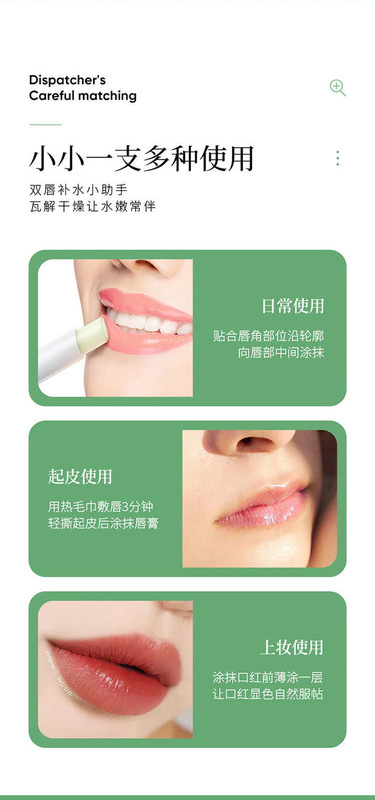 Dispatcher's
Careful matching

小小一支多种使用

双唇补水小助手
瓦解干燥让水嫩常伴

日常使用

贴合唇角部位沿轮廓
向唇部中间涂抹

起皮使用

用热毛巾敷唇3分钟
轻撕起皮后涂抹唇膏

上妆使用

涂抹口红前薄涂一层
让口红显色自然服帖