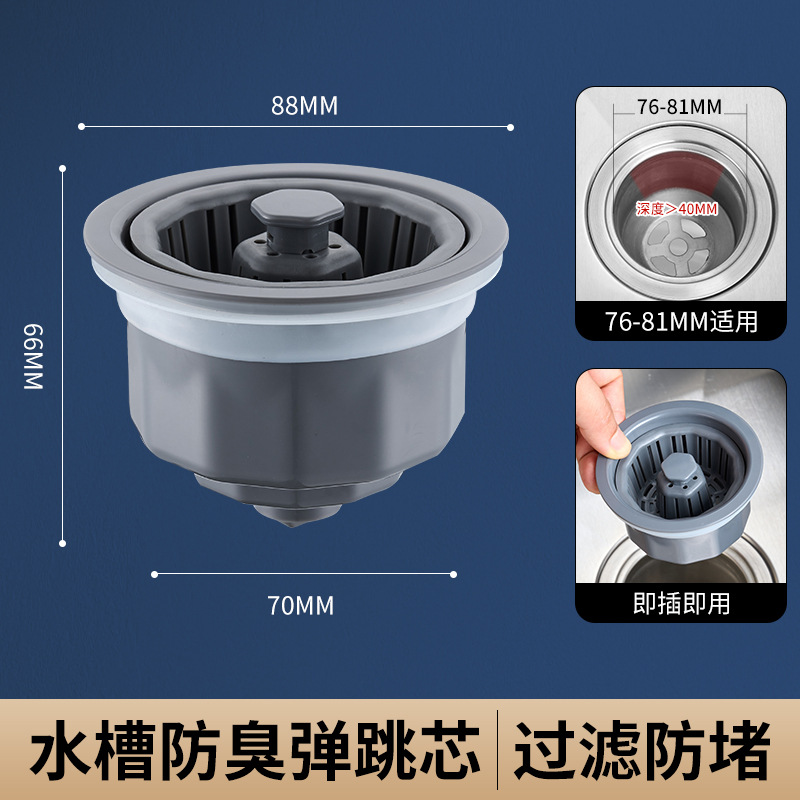 88MM

66MM

70MM

76-81MM

深度>40MM

76-81MM适用

即插即用

水槽防臭弹跳芯 | 过滤防堵