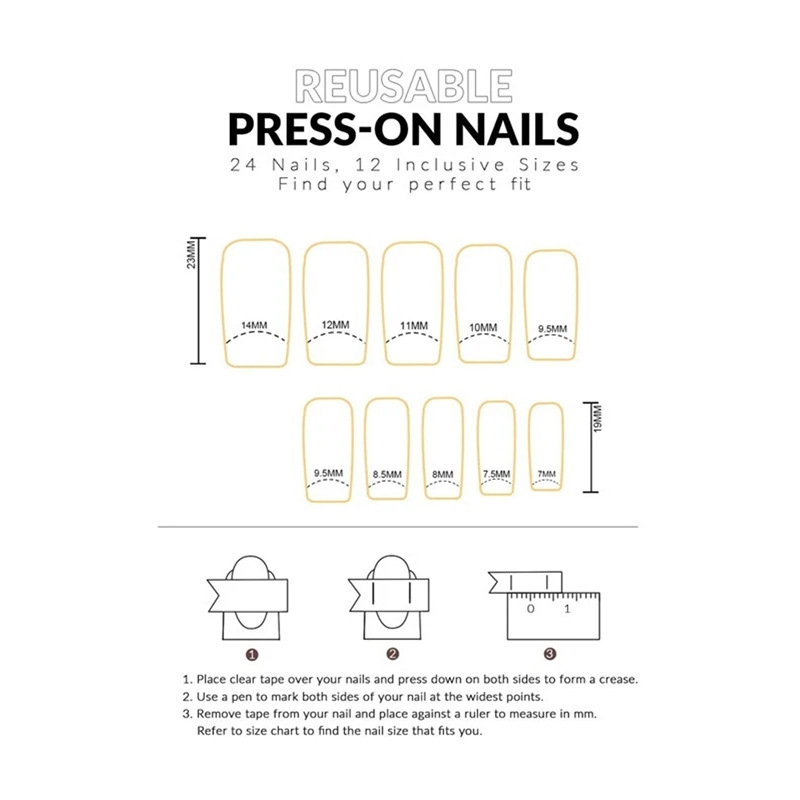 REUSABLE
PRESS-ON NAILS
24 Nails, 12 Inclusive Sizes
Find your perfect fit

23MM

14MM
12MM
11MM
10MM
9.5MM

9.5MM
8.5MM
8MM
7.5MM
7MM

19MM

0 1

1
2
3

1. Place clear tape over your nails and press down on both sides to form a crease.
2. Use a pen to mark both sides of your nail at the widest points.
3. Remove tape from your nail and place against a ruler to measure in mm. Refer to size chart to find the nail size that fits you.