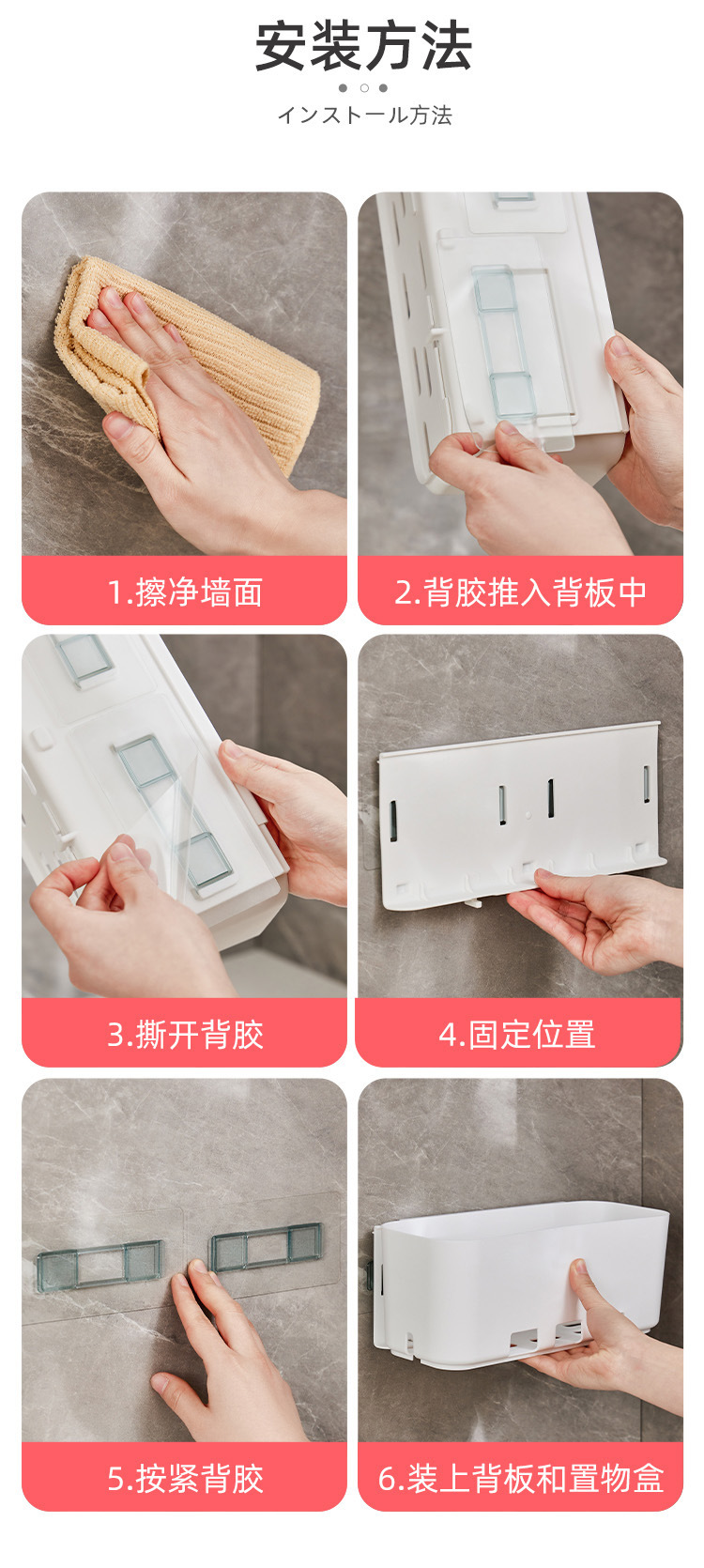 安装方法

インストール方法

1.擦净墙面

2.背胶推入背板中

3.撕开背胶

4.固定位置

5.按紧背胶

6.装上背板和置物盒