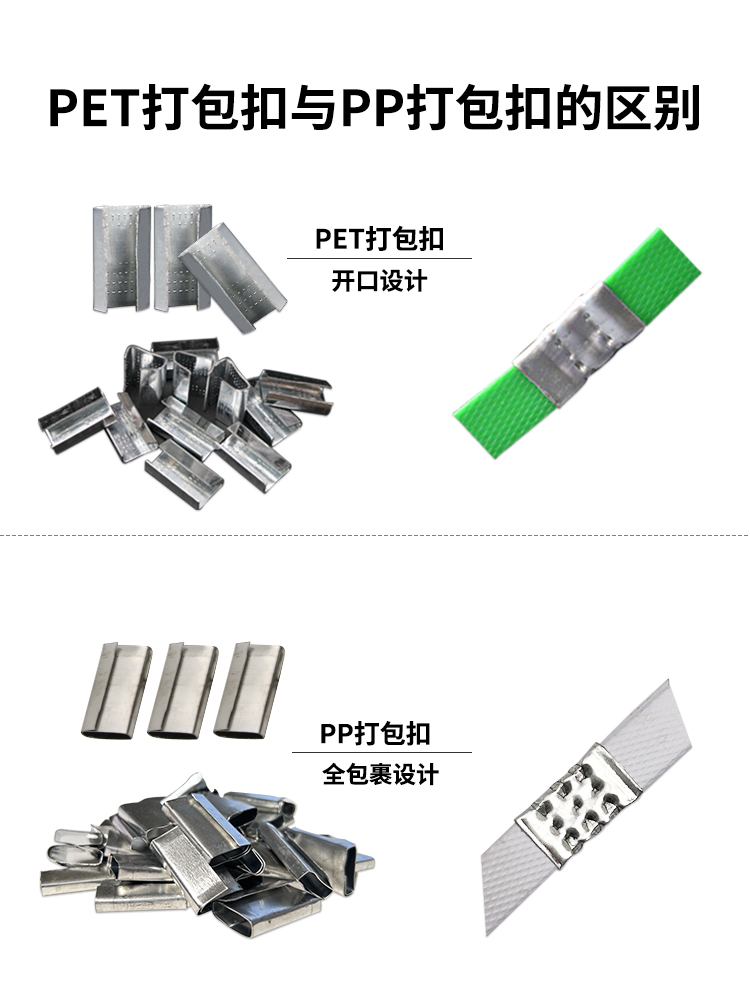 PET打包扣与PP打包扣的区别

PET打包扣
开口设计

PP打包扣
全包裹设计