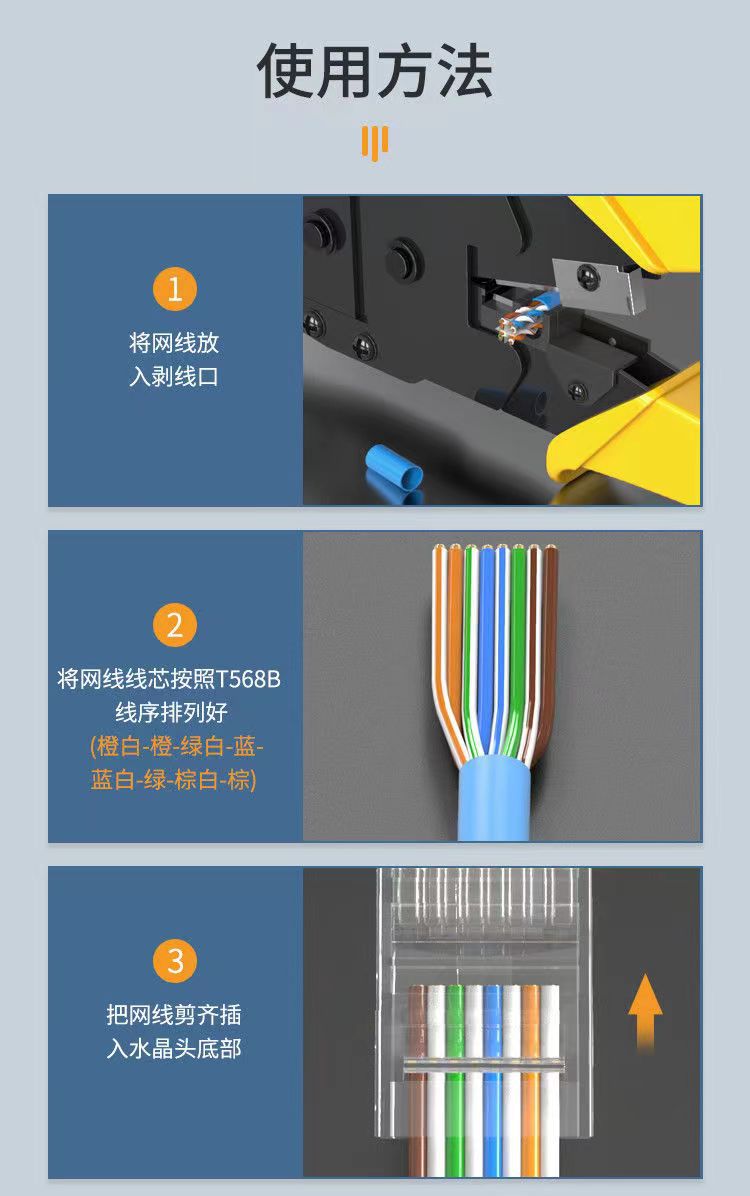 使用方法

1
将网线放入剥线口

2
将网线线芯按照T568B线序排列好
(橙白-橙-绿白-蓝-蓝白-绿-棕白-棕)

3
把网线剪齐插入水晶头底部