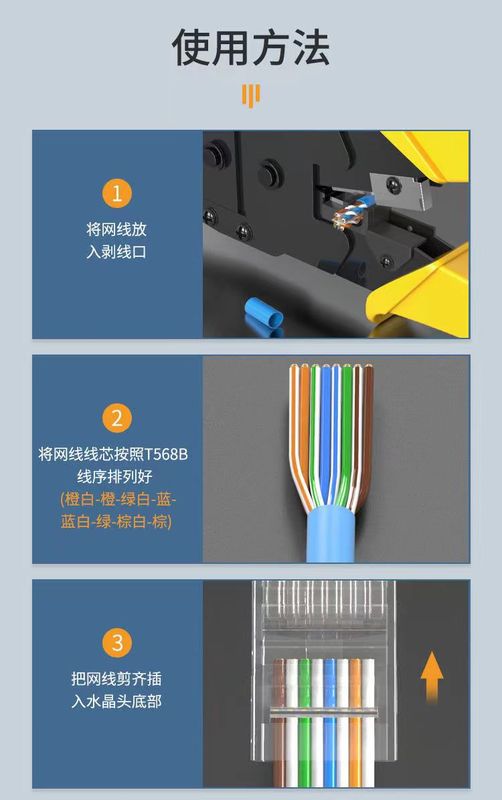 使用方法

1

将网线放入剥线口

2

将网线线芯按照T568B线序排列好

(橙白-橙-绿白-蓝-蓝白-绿-棕白-棕)

3

把网线剪齐插入水晶头底部