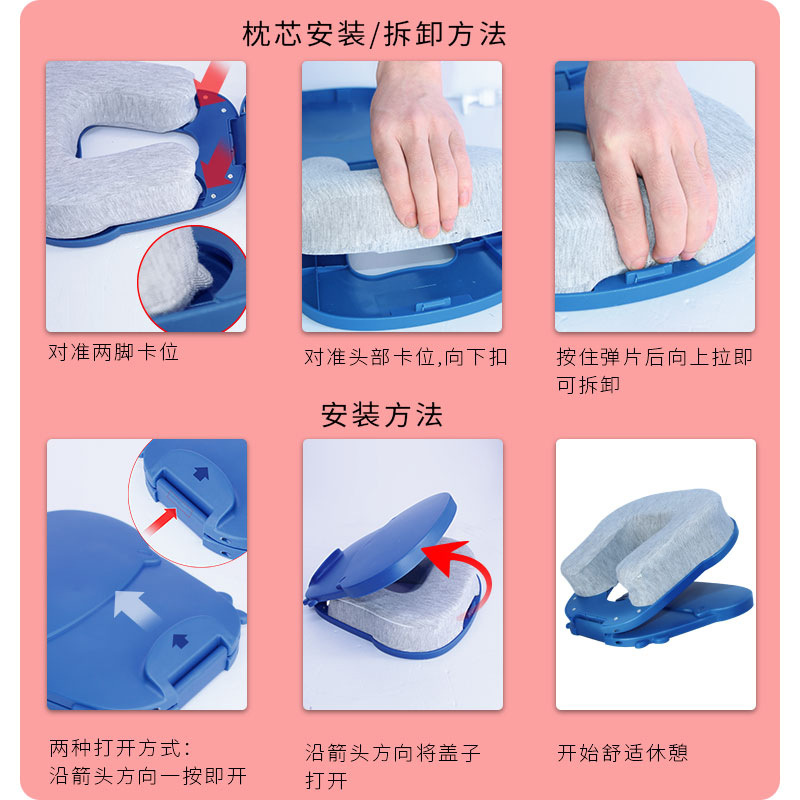 枕芯安装/拆卸方法

对准两脚卡位

对准头部卡位,向下扣

按住弹片后向上拉即可拆卸

安装方法

两种打开方式:
沿箭头方向一按即开

沿箭头方向将盖子打开

开始舒适休憩