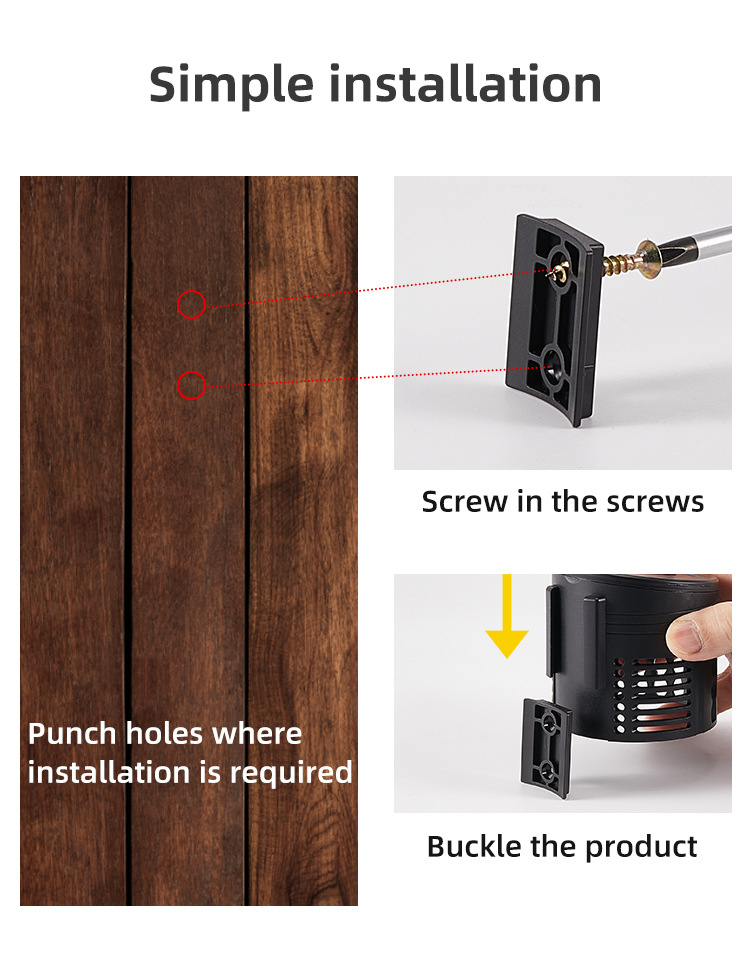 Simple installation

Punch holes where installation is required

Screw in the screws

Buckle the product