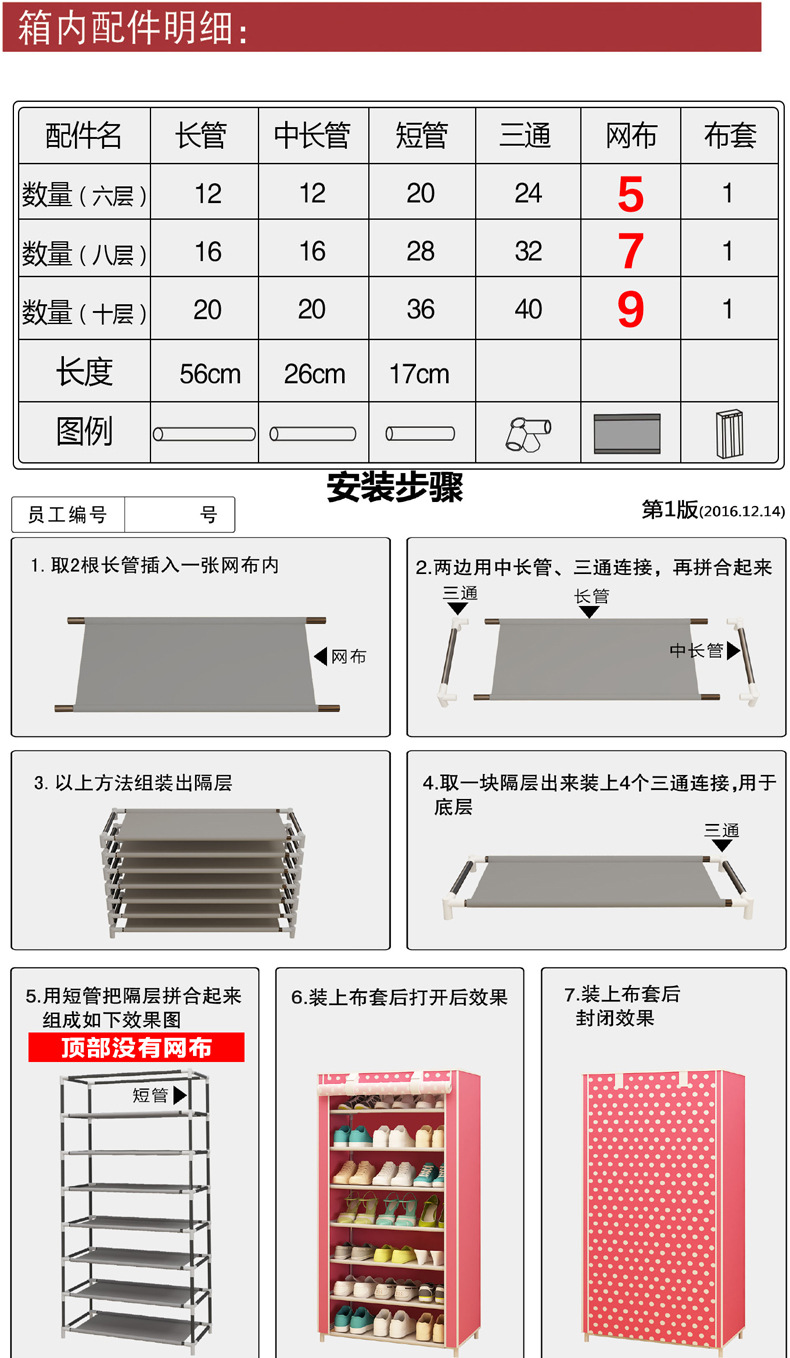 箱内配件明细：

| 配件名 | 长管 | 中长管 | 短管 | 三通 | 网布 | 布套 |
|---|---|---|---|---|---|---|
| 数量（六层） | 12 | 12 | 20 | 24 | 5 | 1 |
| 数量（八层） | 16 | 16 | 28 | 32 | 7 | 1 |
| 数量（十层） | 20 | 20 | 36 | 40 | 9 | 1 |
| 长度 | 56cm | 26cm | 17cm | | | |
| 图例 | | | | | | |

安装步骤

员工编号 号

第1版(2016.12.14)

1. 取2根长管插入一张网布内

网布

2.两边用中长管、三通连接，再拼合起来

三通

长管

中长管

3. 以上方法组装出隔层

4.取一块隔层出来装上4个三通连接，用于底层

三通

5.用短管把隔层拼合起来组成如下效果图

顶部没有网布

短管

6.装上布套后打开后效果

7.装上布套后封闭效果