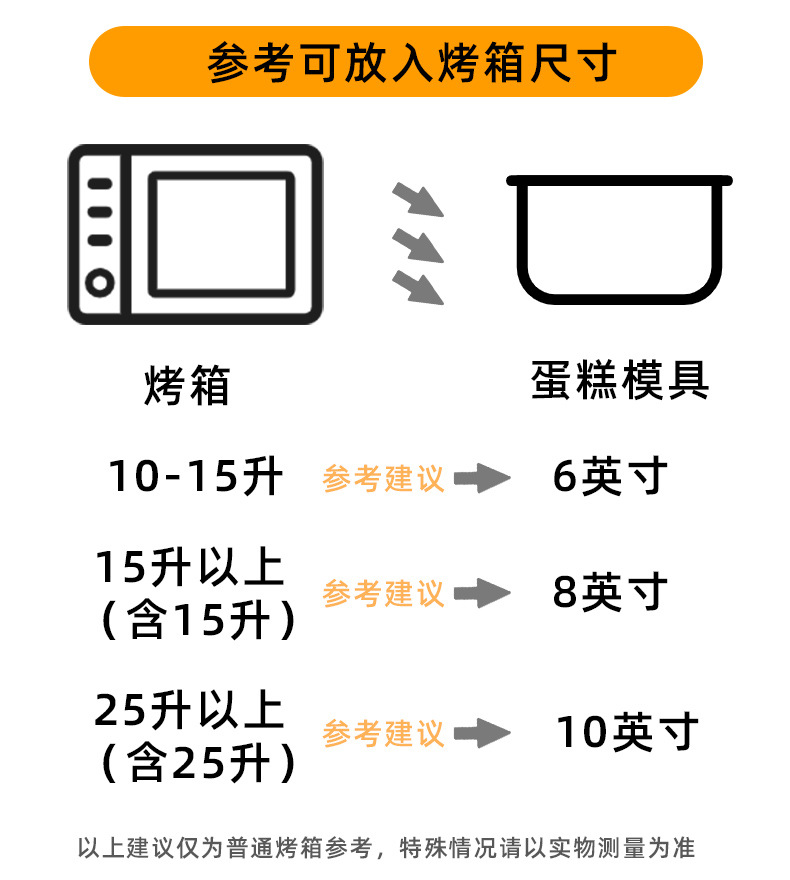 参考可放入烤箱尺寸

烤箱

蛋糕模具

10-15升 参考建议 6英寸

15升以上（含15升） 参考建议 8英寸

25升以上（含25升） 参考建议 10英寸

以上建议仅为普通烤箱参考，特殊情况请以实物测量为准