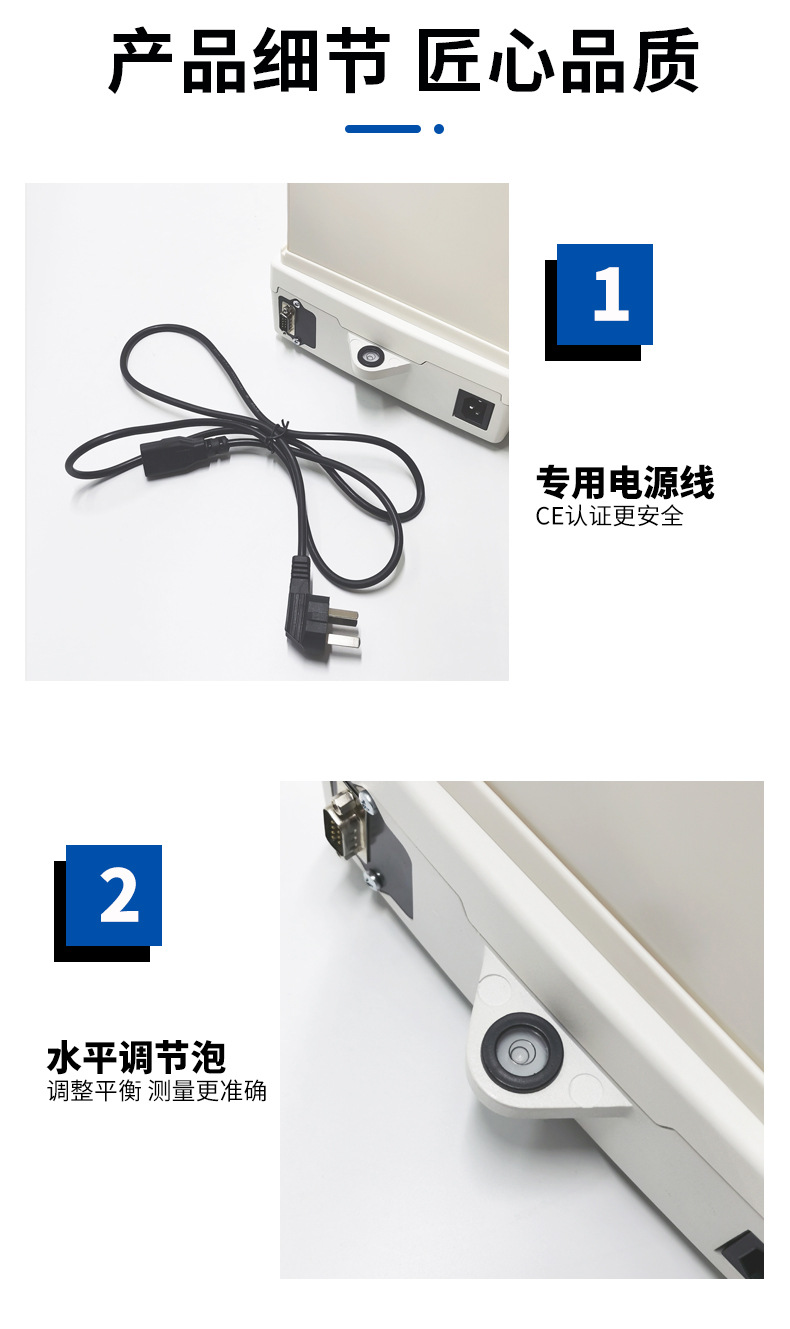 产品细节 匠心品质

1

专用电源线
CE认证更安全

2

水平调节泡
调整平衡 测量更准确