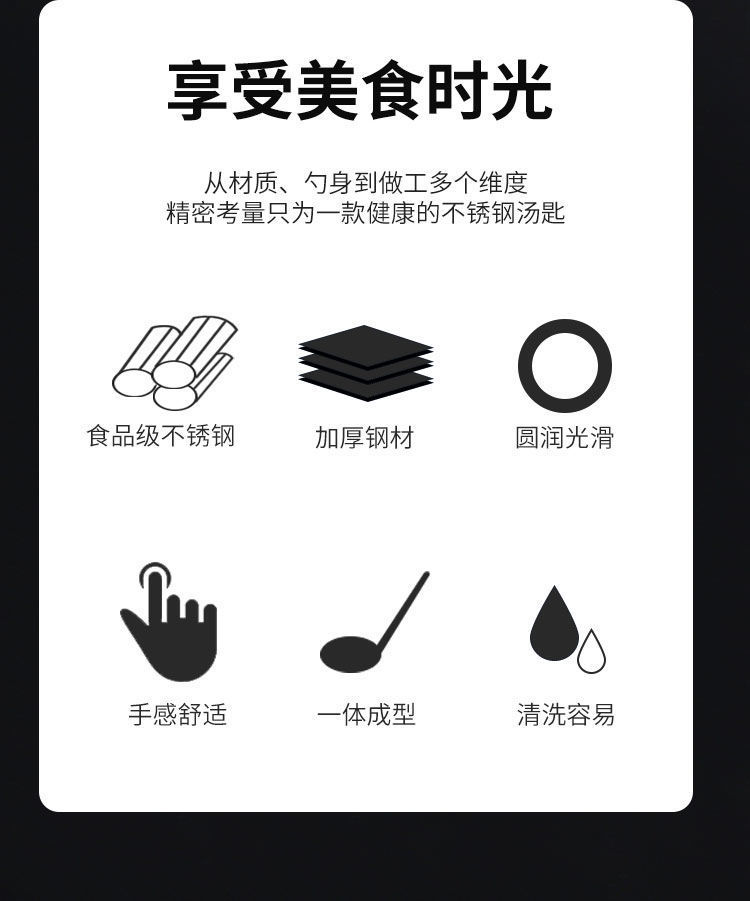 享受美食时光

从材质、勺身到做工多个维度
精密考量只为一款健康的不锈钢汤匙

食品级不锈钢

加厚钢材

圆润光滑

手感舒适

一体成型

清洗容易