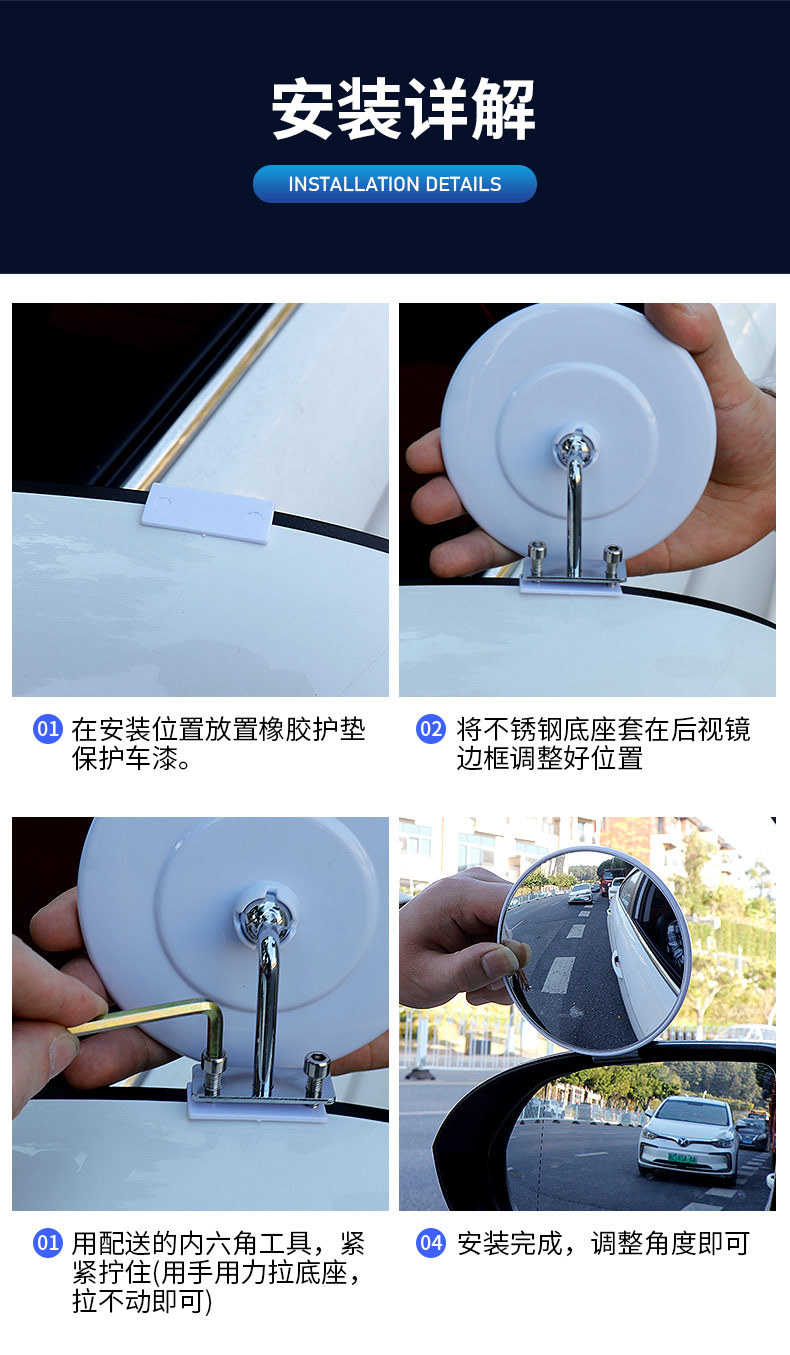 安装详解

INSTALLATION DETAILS

01 在安装位置放置橡胶护垫保护车漆。

02 将不锈钢底座套在后视镜边框调整好位置

01 用配送的内六角工具，紧紧拧住(用手用力拉底座，拉不动即可)

04 安装完成，调整角度即可