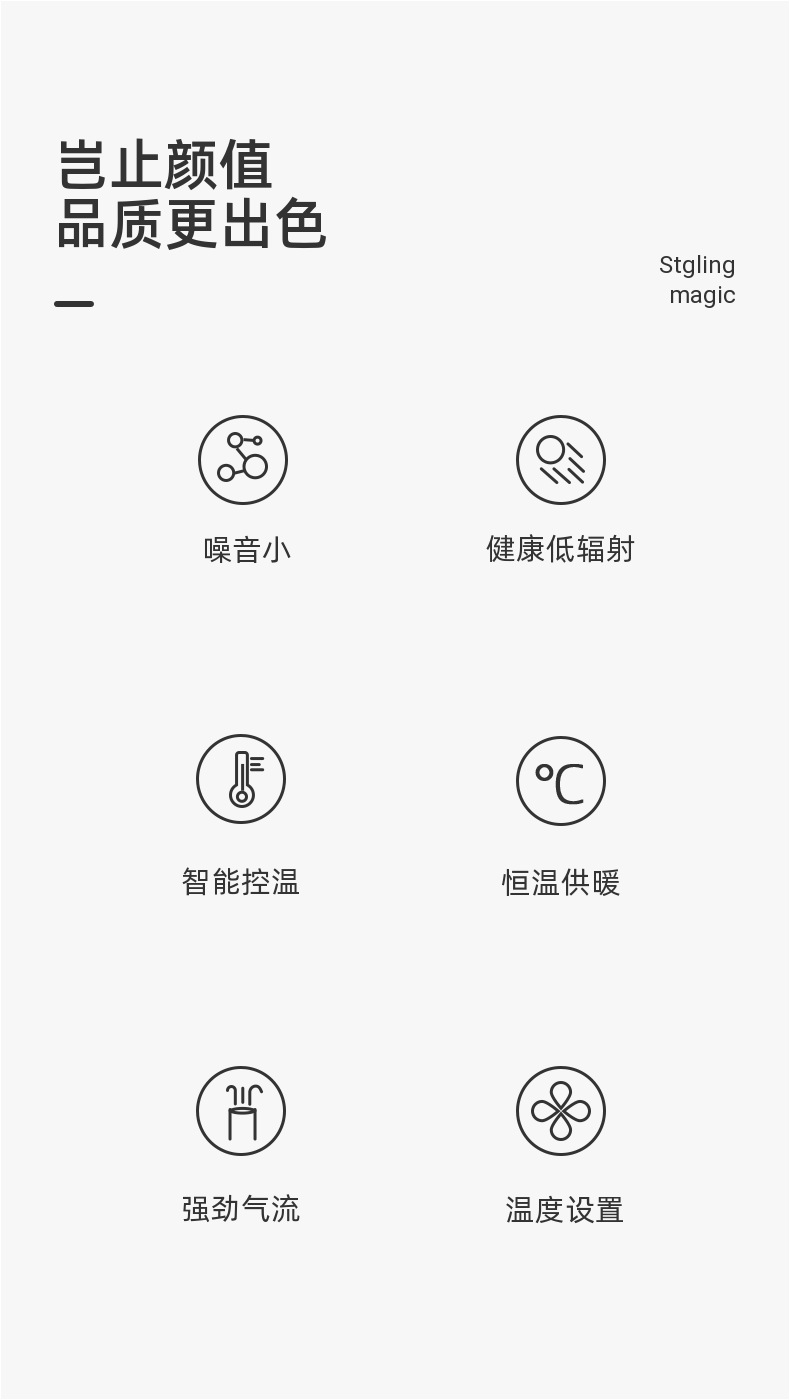 岂止颜值
品质更出色

Stgling
magic

噪音小

健康低辐射

智能控温

℃

恒温供暖

强劲气流

温度设置