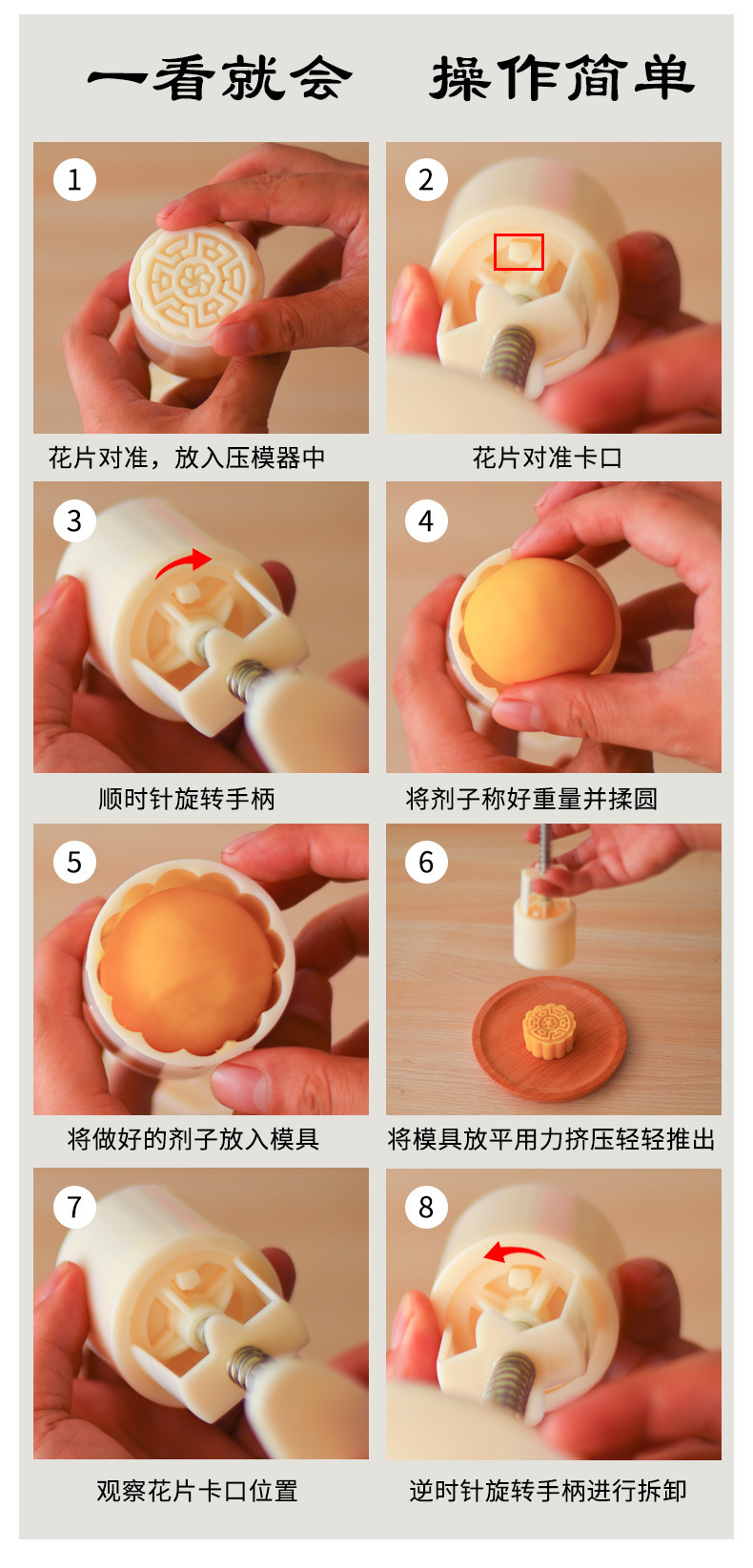 一看就会　操作简单

1
花片对准，放入压模器中

2
花片对准卡口

3
顺时针旋转手柄

4
将剂子称好重量并揉圆

5
将做好的剂子放入模具

6
将模具放平用力挤压轻轻推出

7
观察花片卡口位置

8
逆时针旋转手柄进行拆卸