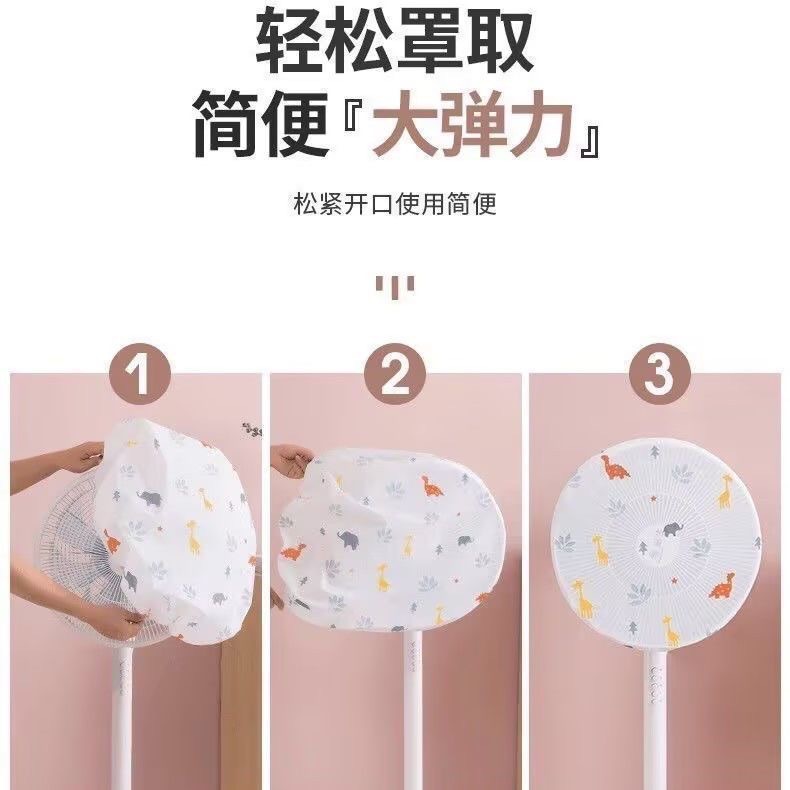 轻松罩取
简便『大弹力』

松紧开口使用简便

1

2

3