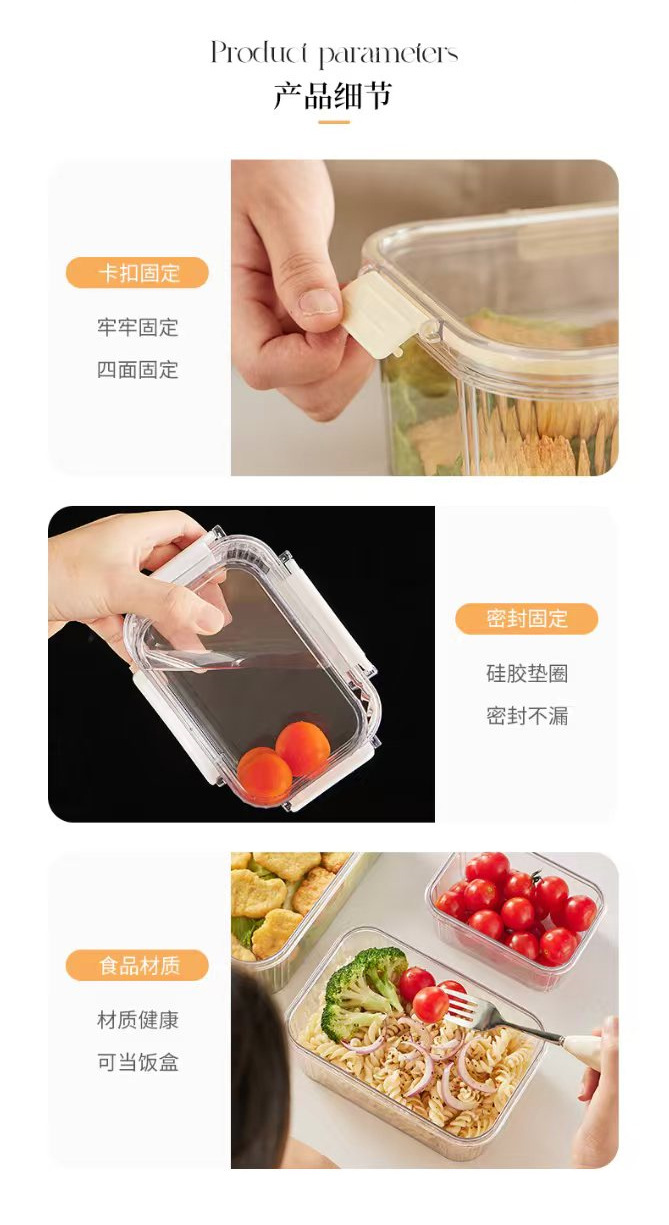 Product parameters
产品细节

卡扣固定

牢牢固定

四面固定

密封固定

硅胶垫圈

密封不漏

食品材质

材质健康

可当饭盒