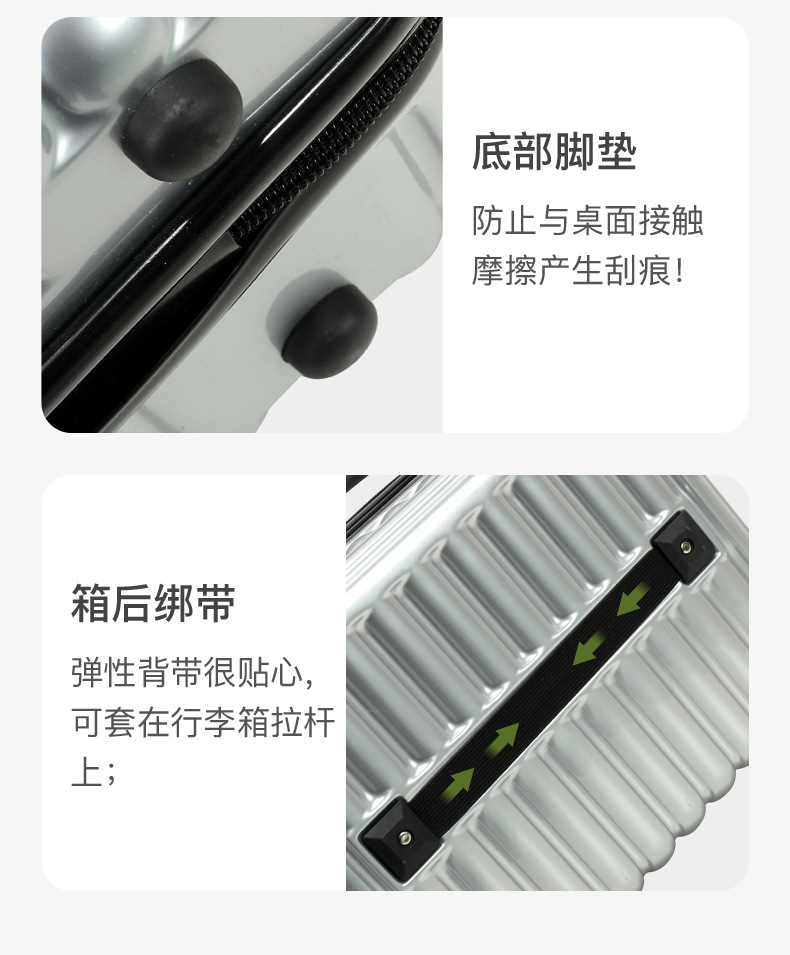 底部脚垫

防止与桌面接触摩擦产生刮痕!

箱后绑带

弹性背带很贴心,可套在行李箱拉杆上;