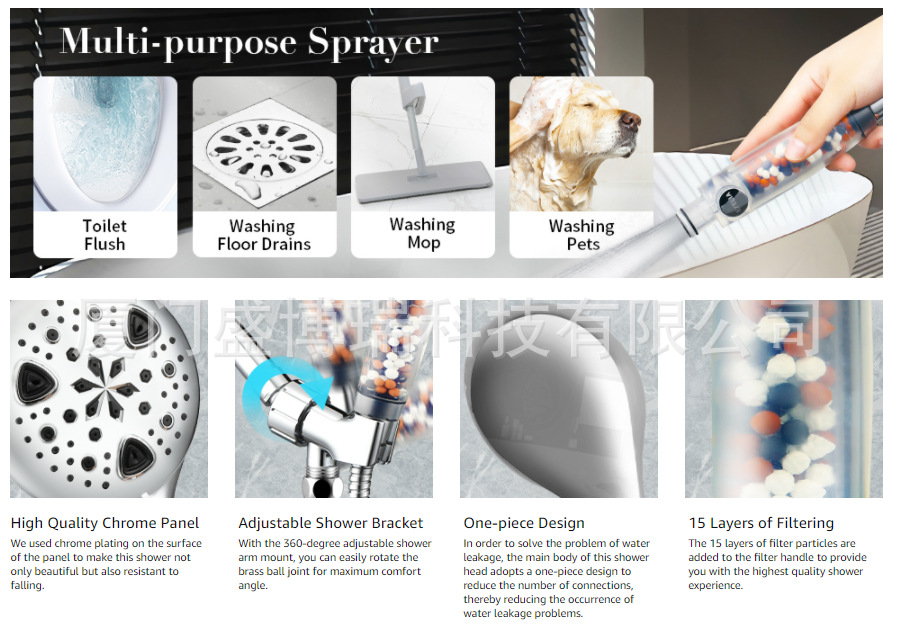 Multi-purpose Sprayer

Toilet Flush

Washing Floor Drains

Washing Mop

Washing Pets

厦门盛博瑞科技有限公司

High Quality Chrome Panel
We used chrome plating on the surface of the panel to make this shower not only beautiful but also resistant to falling.

Adjustable Shower Bracket
With the 360-degree adjustable shower arm mount, you can easily rotate the brass ball joint for maximum comfort angle.

One-piece Design
In order to solve the problem of water leakage, the main body of this shower head adopts a one-piece design to reduce the number of connections, thereby reducing the occurrence of water leakage problems.

15 Layers of Filtering
The 15 layers of filter particles are added to the filter handle to provide you with the highest quality shower experience.