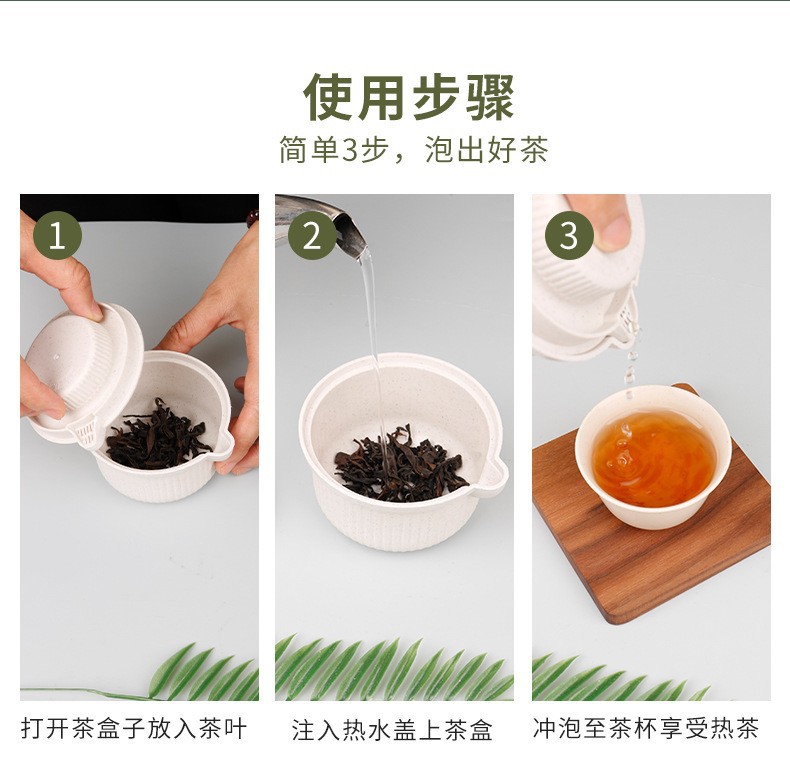 使用步骤
简单3步，泡出好茶

1
2
3

打开茶盒子放入茶叶

注入热水盖上茶盒

冲泡至茶杯享受热茶