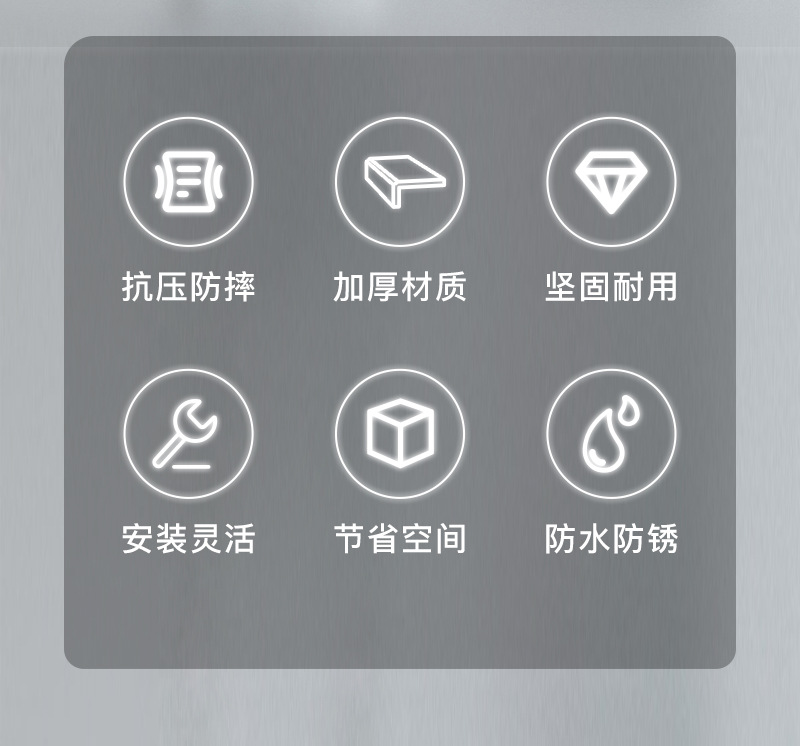 抗压防摔

加厚材质

坚固耐用

安装灵活

节省空间

防水防锈