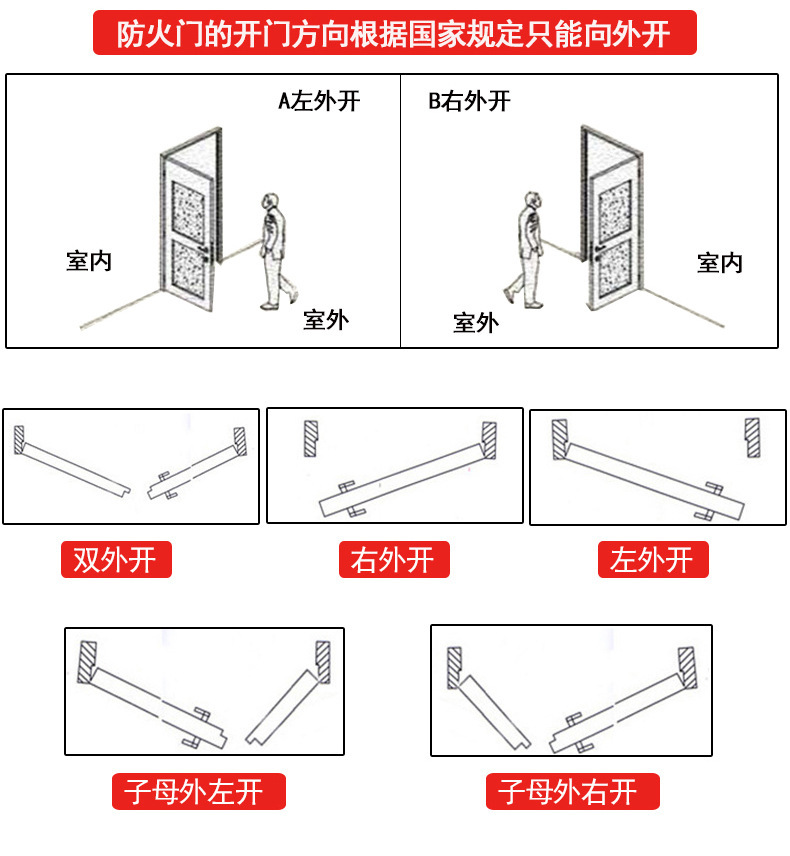 防火门的开门方向根据国家规定只能向外开

A左外开

室内

室外

B右外开

室外

室内

双外开

右外开

左外开

子母外左开

子母外右开