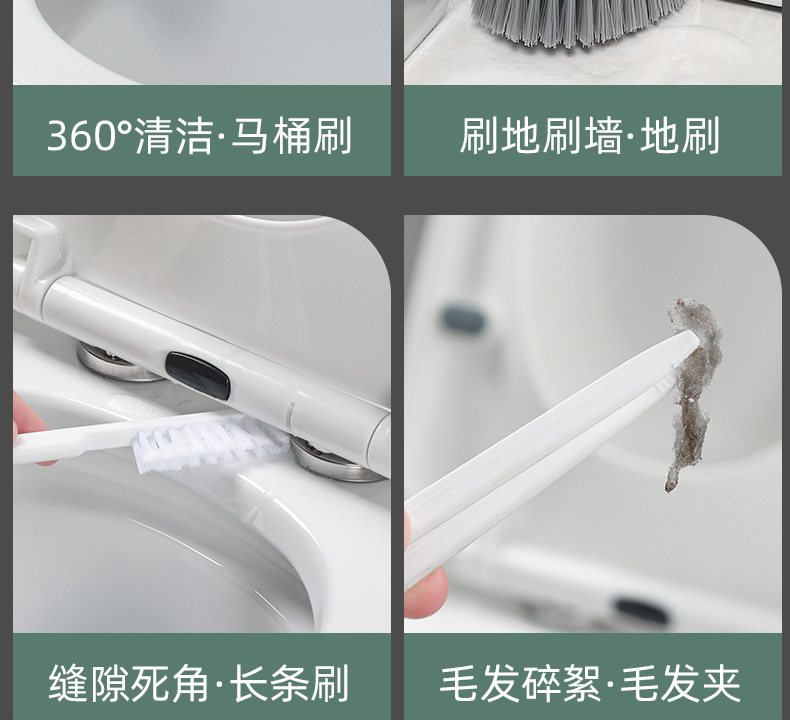 360°清洁·马桶刷

刷地刷墙·地刷

缝隙死角·长条刷

毛发碎絮·毛发夹