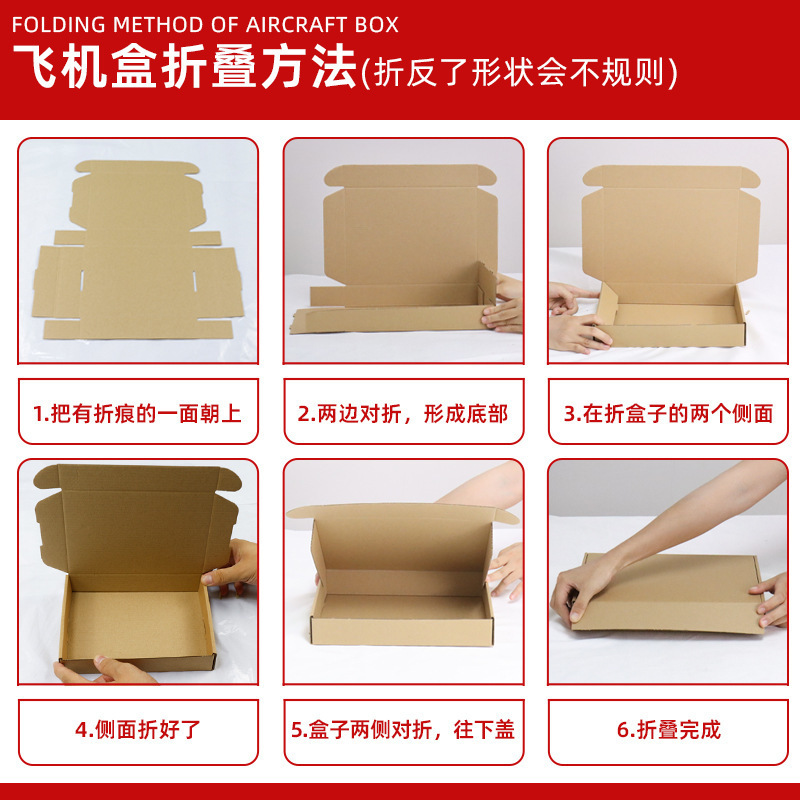 FOLDING METHOD OF AIRCRAFT BOX
飞机盒折叠方法(折反了形状会不规则)

1.把有折痕的一面朝上

2.两边对折，形成底部

3.在折盒子的两个侧面

4.侧面折好了

5.盒子两侧对折，往下盖

6.折叠完成