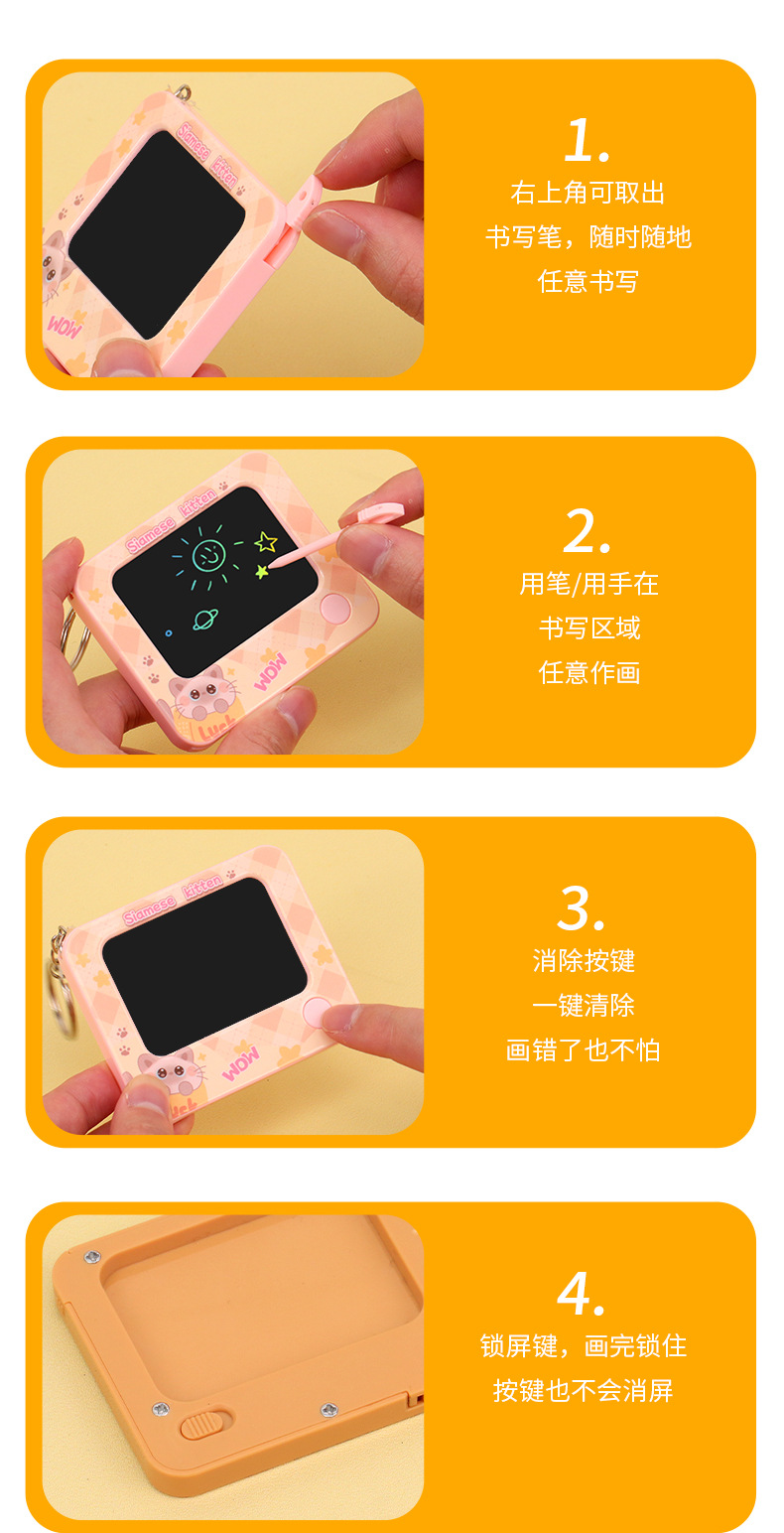 Siamese kitten

WOW

1.
右上角可取出
书写笔，随时随地
任意书写

Siamese kitten

WOW

Luck

2.
用笔/用手在
书写区域
任意作画

Siamese kitten

WOW

Luck

3.
消除按键
一键清除
画错了也不怕

4.
锁屏键，画完锁住
按键也不会消屏