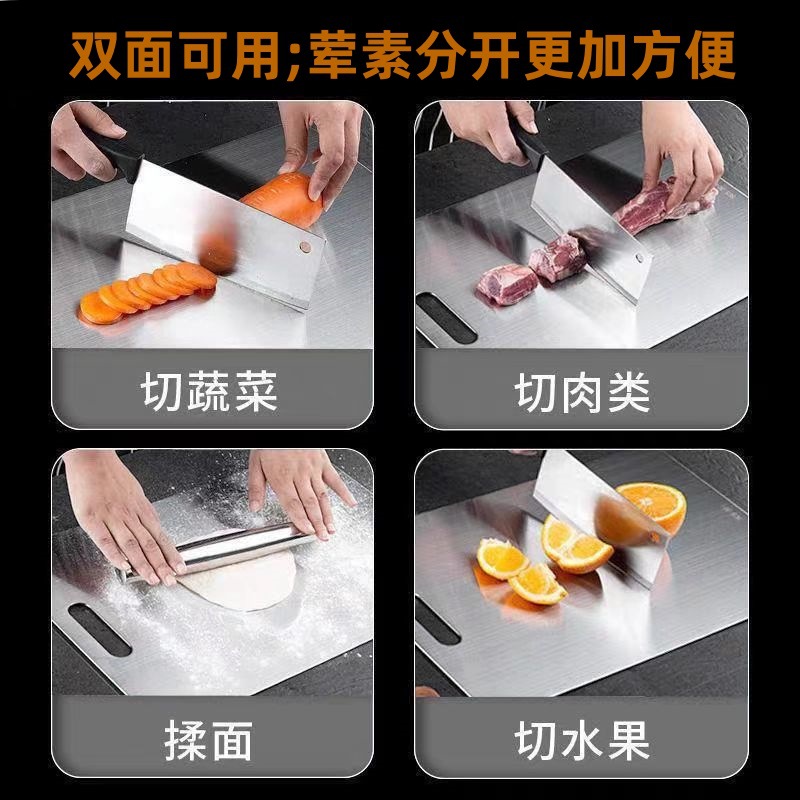 双面可用;荤素分开更加方便

切蔬菜

切肉类

揉面

切水果