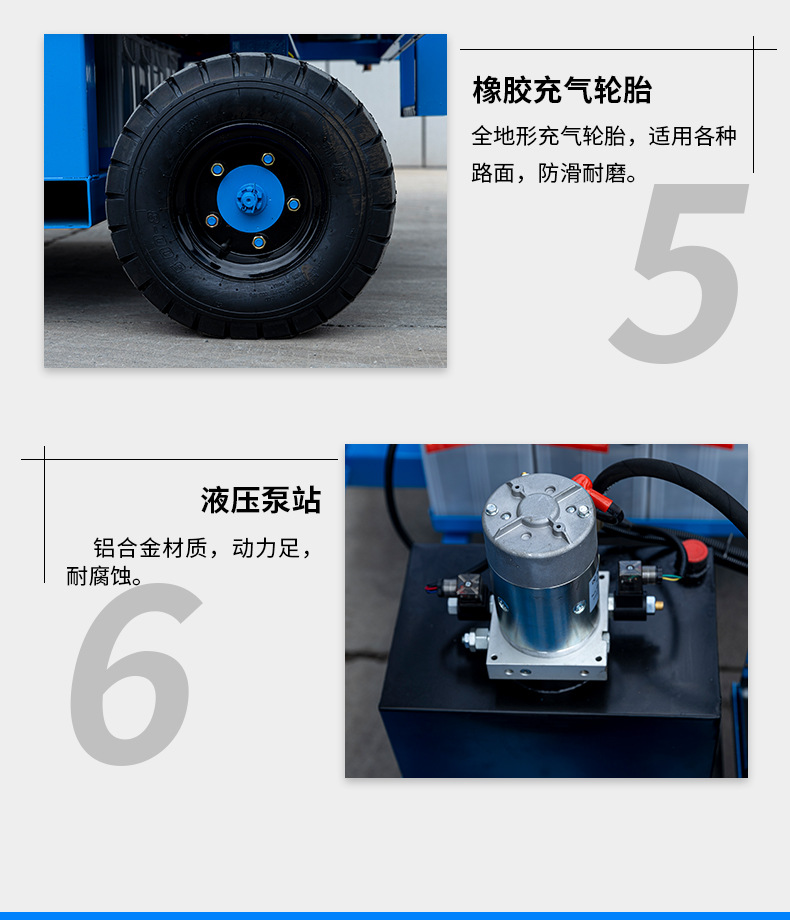 橡胶充气轮胎

全地形充气轮胎，适用各种路面，防滑耐磨。

5

液压泵站

铝合金材质，动力足，耐腐蚀。

6