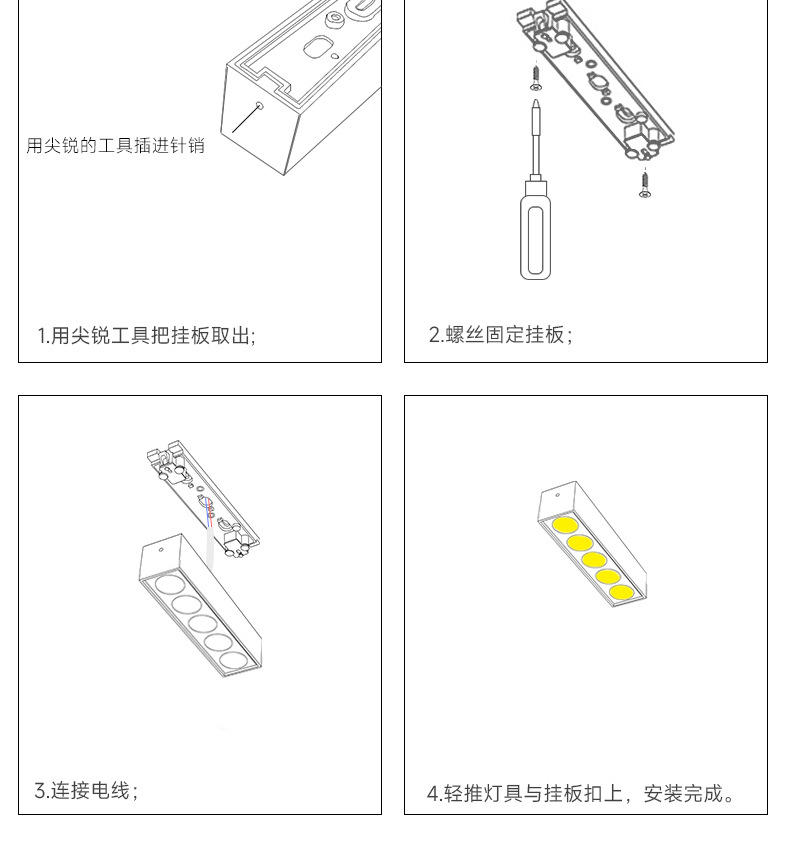 用尖锐的工具插进针销

1.用尖锐工具把挂板取出;

2.螺丝固定挂板;

3.连接电线;

4.轻推灯具与挂板扣上，安装完成。