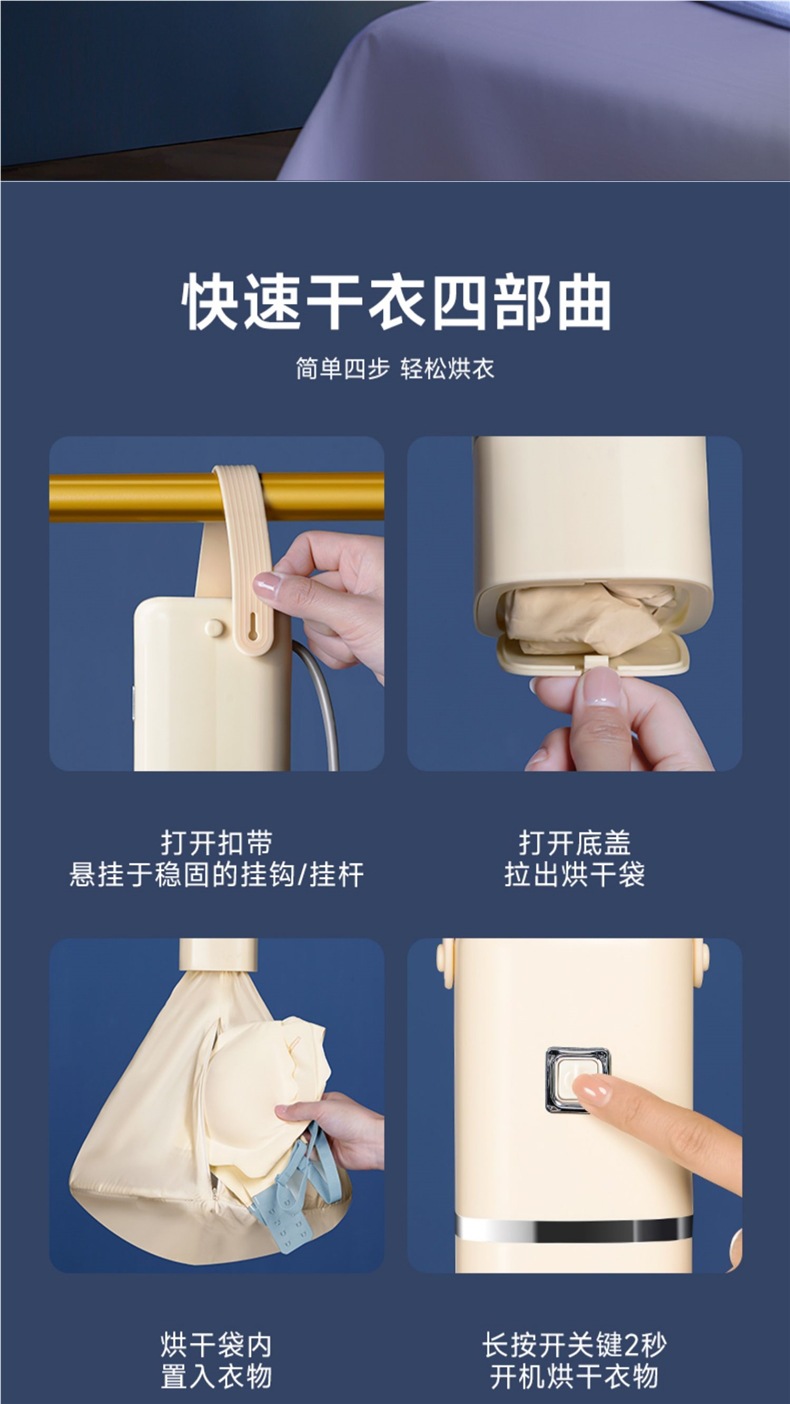 快速干衣四部曲

简单四步 轻松烘衣

打开扣带
悬挂于稳固的挂钩/挂杆

打开底盖
拉出烘干袋

烘干袋内
置入衣物

长按开关键2秒
开机烘干衣物