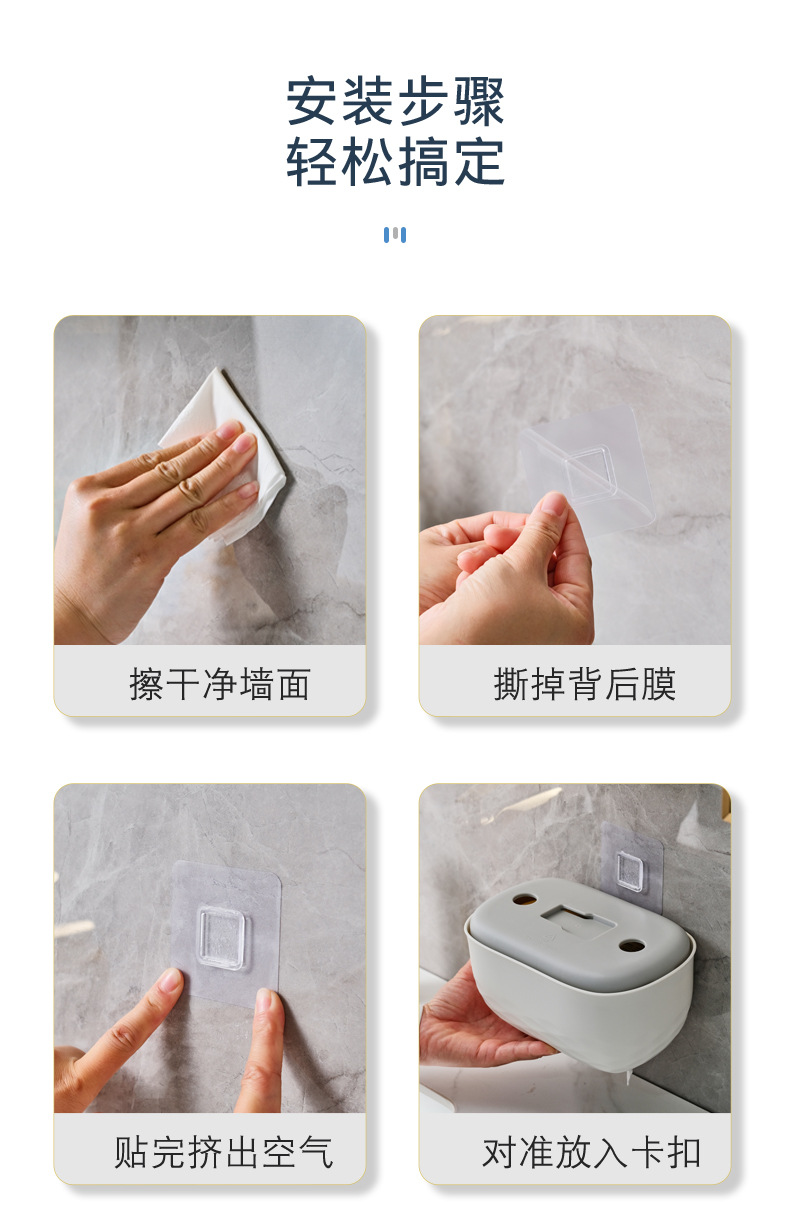 安装步骤
轻松搞定

擦干净墙面

撕掉背后膜

贴完挤出空气

对准放入卡扣