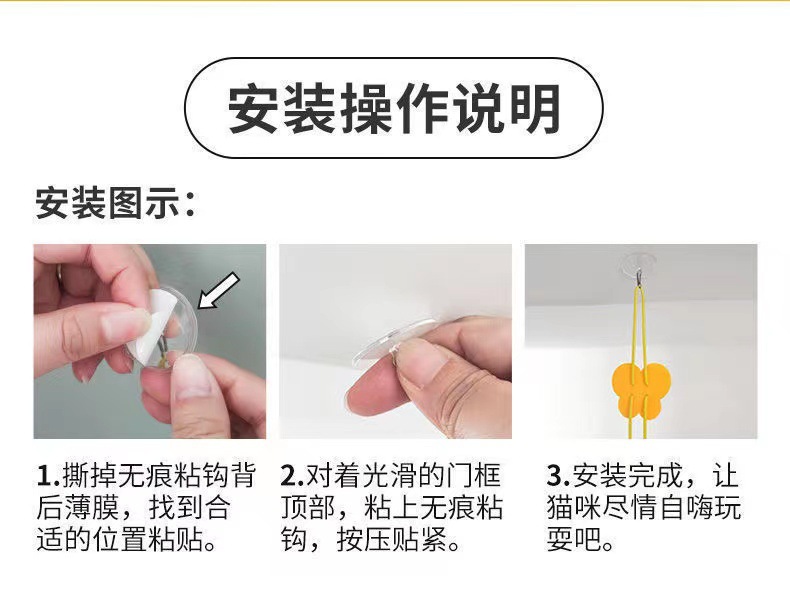 安装操作说明

安装图示：

1.撕掉无痕粘钩背后薄膜，找到合适的位置粘贴。

2.对着光滑的门框顶部，粘上无痕粘钩，按压贴紧。

3.安装完成，让猫咪尽情自嗨玩耍吧。