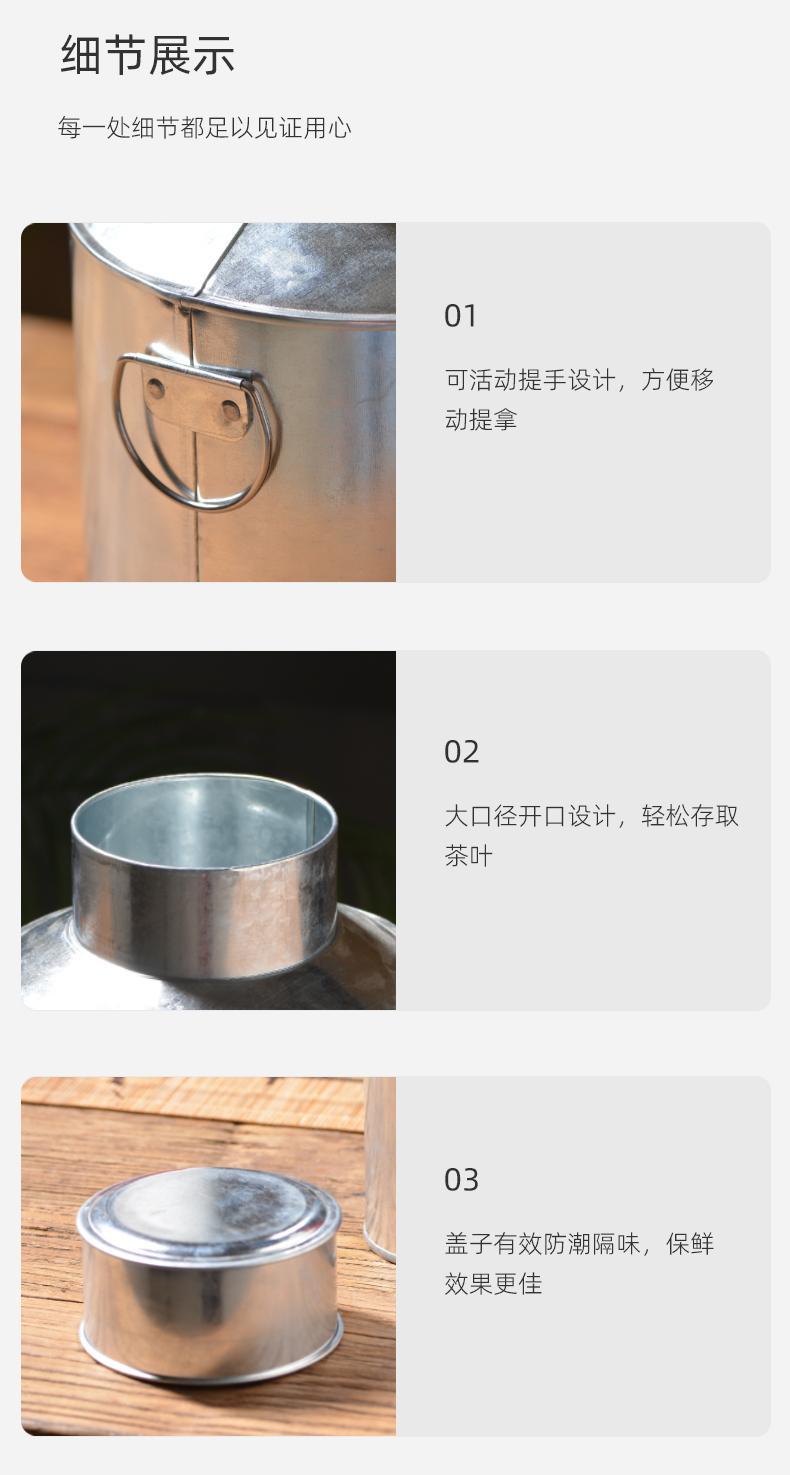 细节展示

每一处细节都足以见证用心

01

可活动提手设计，方便移动提拿

02

大口径开口设计，轻松存取茶叶

03

盖子有效防潮隔味，保鲜效果更佳