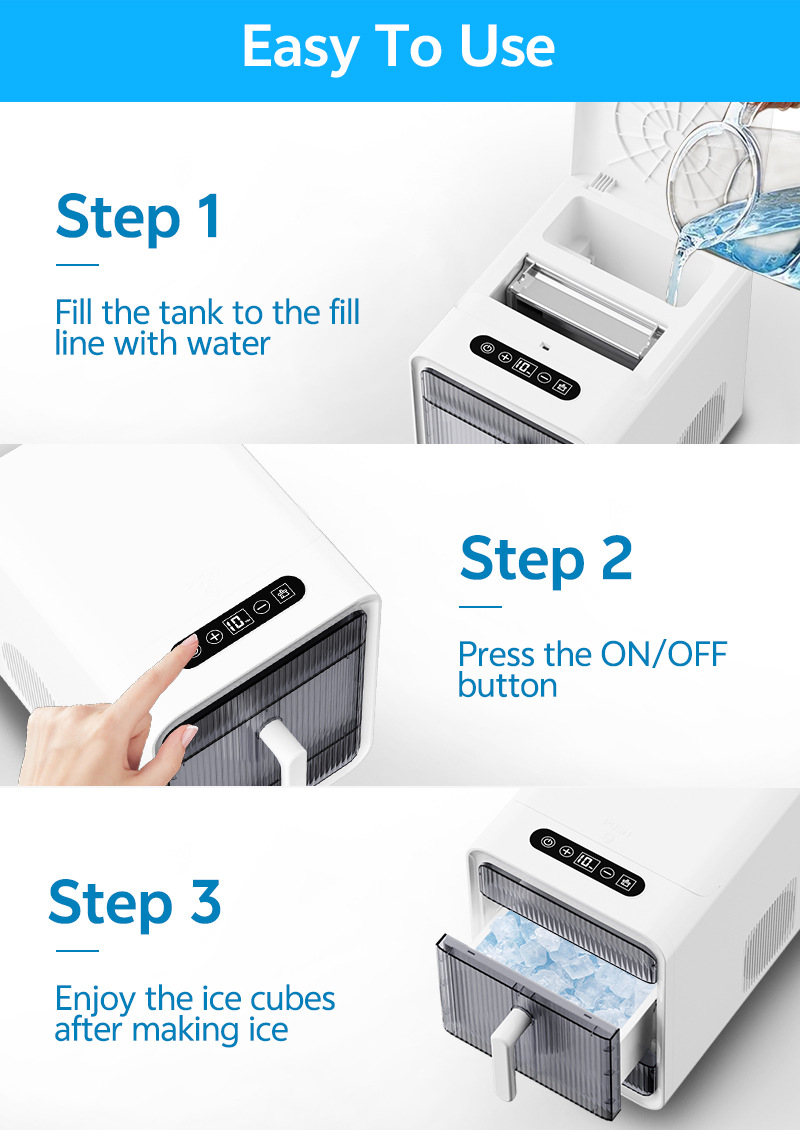 Easy To Use

Step 1

Fill the tank to the fill line with water

Step 2

Press the ON/OFF button

Step 3

Enjoy the ice cubes after making ice