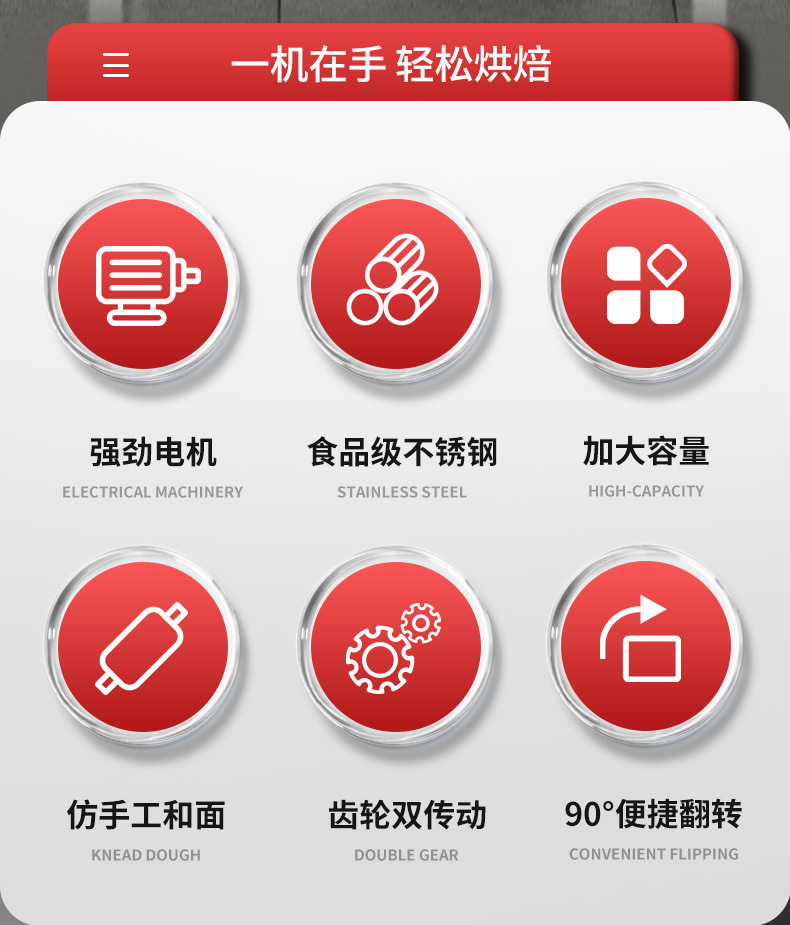 一机在手 轻松烘焙

强劲电机
ELECTRICAL MACHINERY

食品级不锈钢
STAINLESS STEEL

加大容量
HIGH-CAPACITY

仿手工和面
KNEAD DOUGH

齿轮双传动
DOUBLE GEAR

90°便捷翻转
CONVENIENT FLIPPING