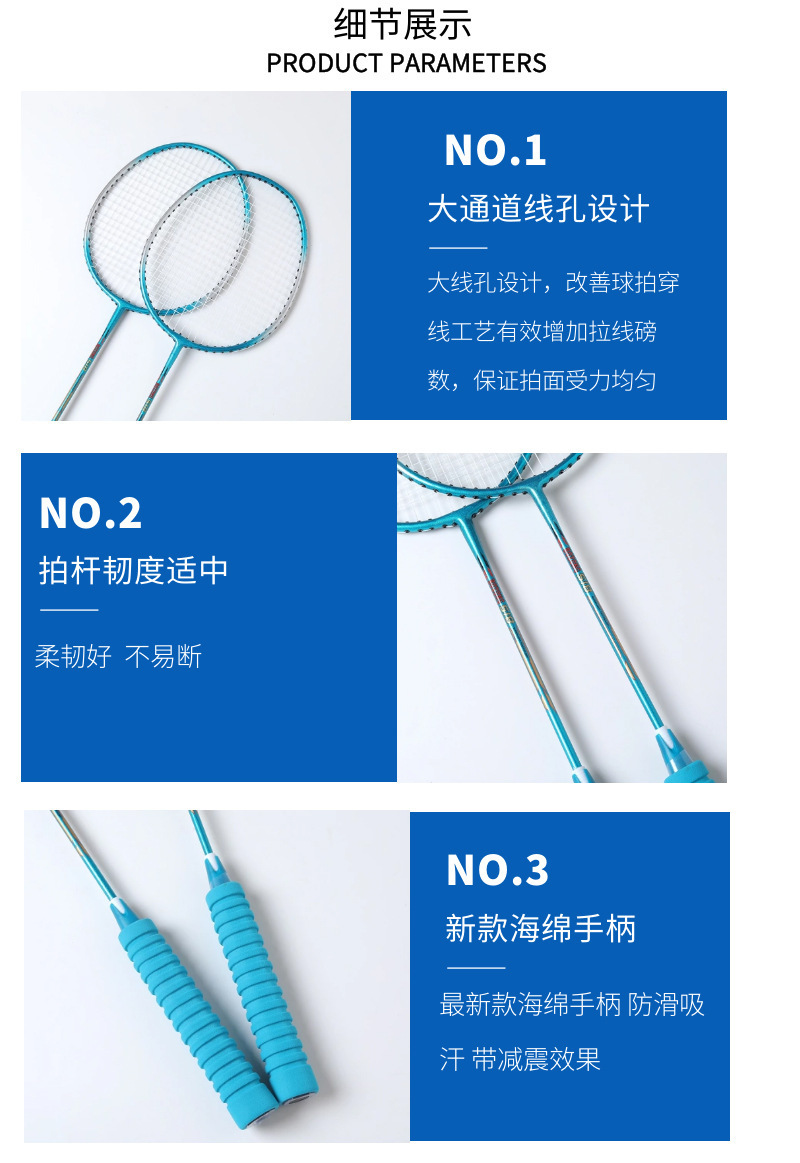 细节展示
PRODUCT PARAMETERS

NO.1
大通道线孔设计
大线孔设计，改善球拍穿线工艺有效增加拉线磅数，保证拍面受力均匀

NO.2
拍杆韧度适中
柔韧好 不易断

NO.3
新款海绵手柄
最新款海绵手柄 防滑吸汗 带减震效果