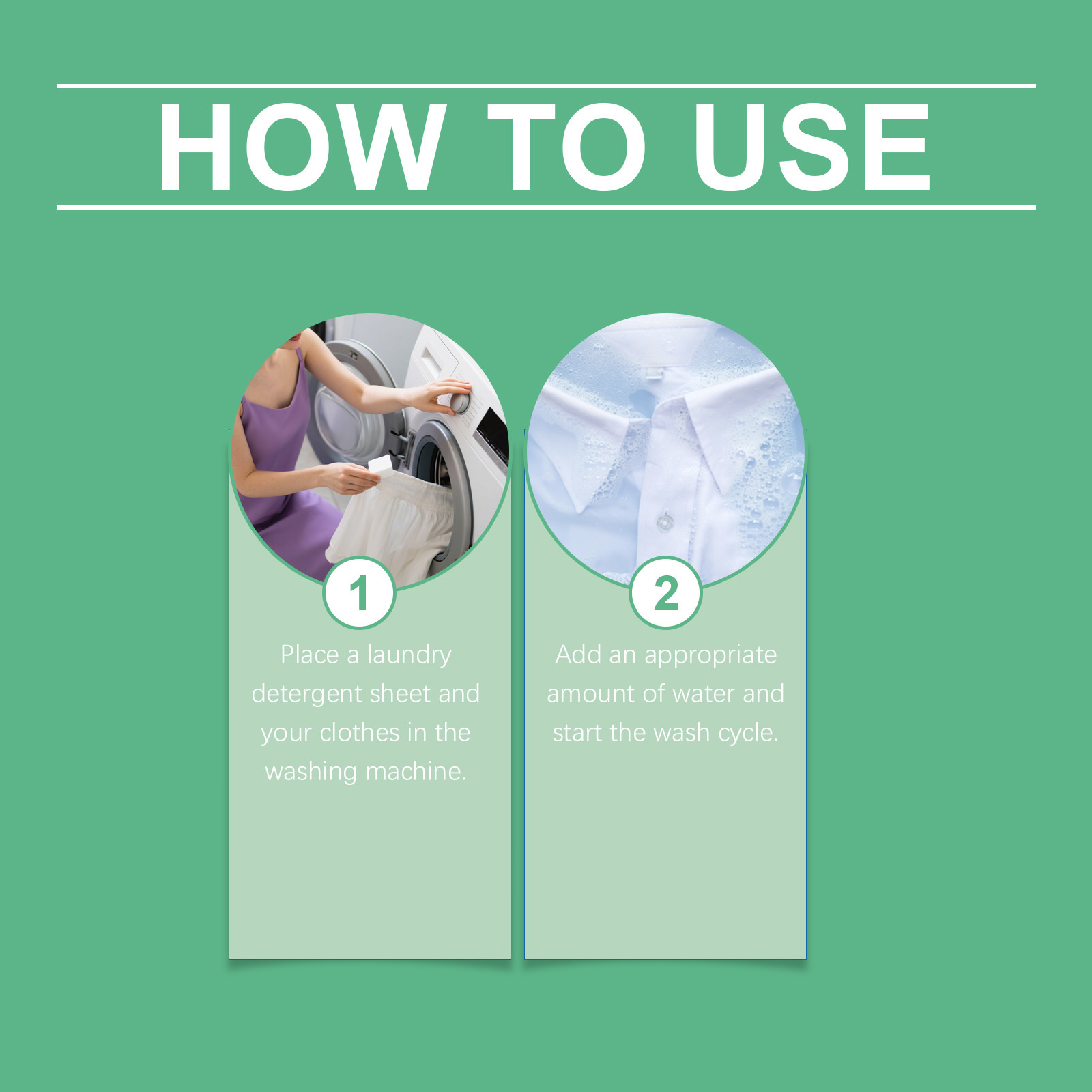 HOW TO USE

1

Place a laundry detergent sheet and your clothes in the washing machine.

2

Add an appropriate amount of water and start the wash cycle.