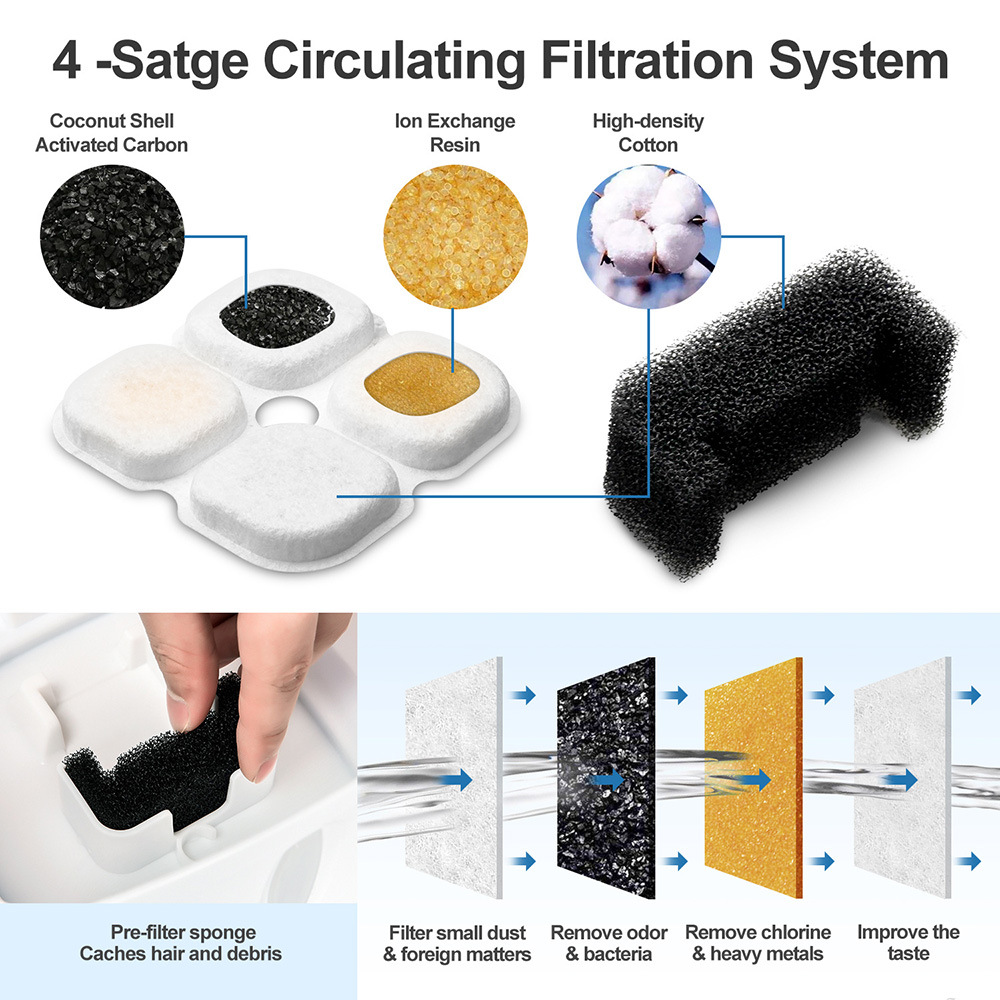 4 -Satge Circulating Filtration System

Coconut Shell
Activated Carbon

Ion Exchange
Resin

High-density
Cotton

Pre-filter sponge
Caches hair and debris

Filter small dust
& foreign matters

Remove odor
& bacteria

Remove chlorine
& heavy metals

Improve the
taste