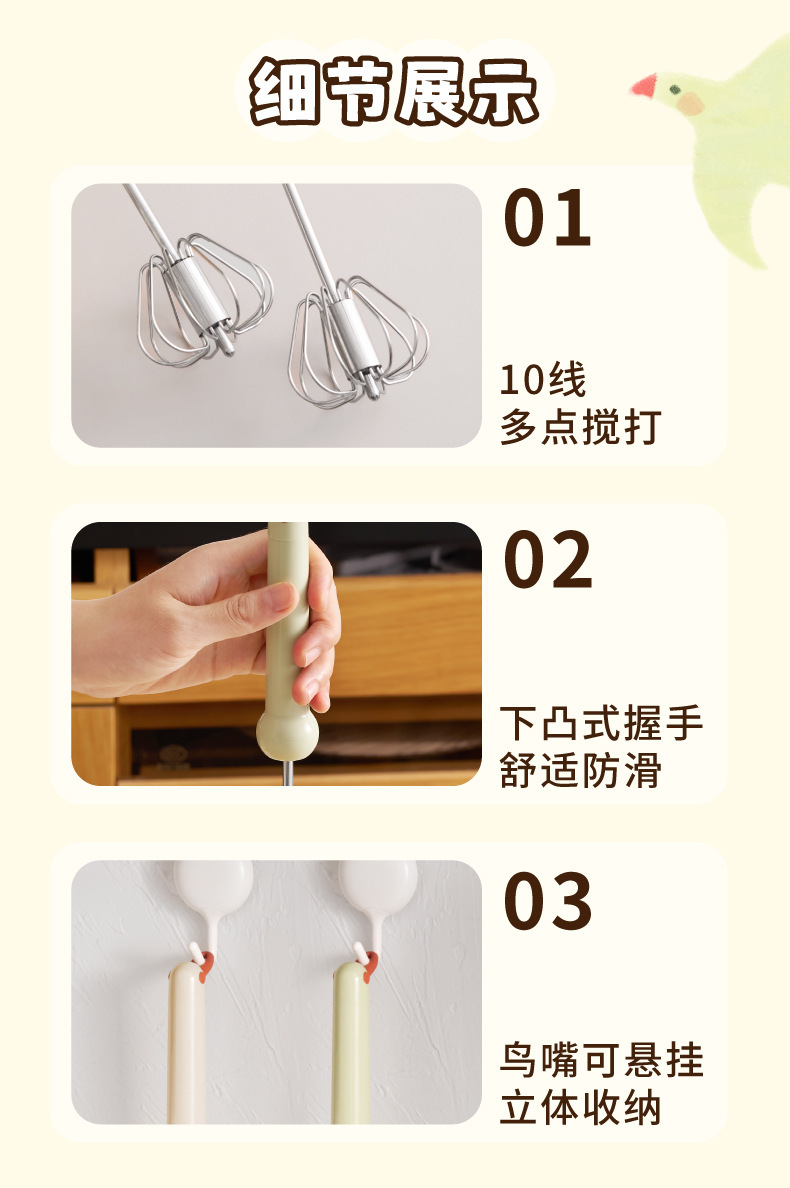 细节展示

01

10线
多点搅打

02

下凸式握手
舒适防滑

03

鸟嘴可悬挂
立体收纳