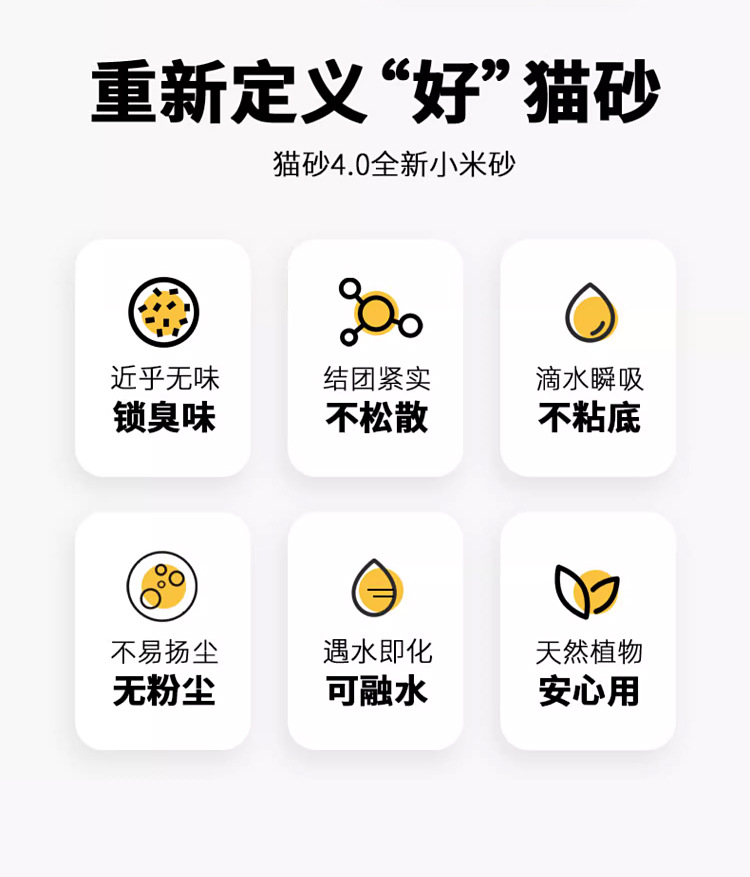 重新定义“好”猫砂

猫砂4.0全新小米砂

近乎无味
锁臭味

结团紧实
不松散

滴水瞬吸
不粘底

不易扬尘
无粉尘

遇水即化
可融水

天然植物
安心用